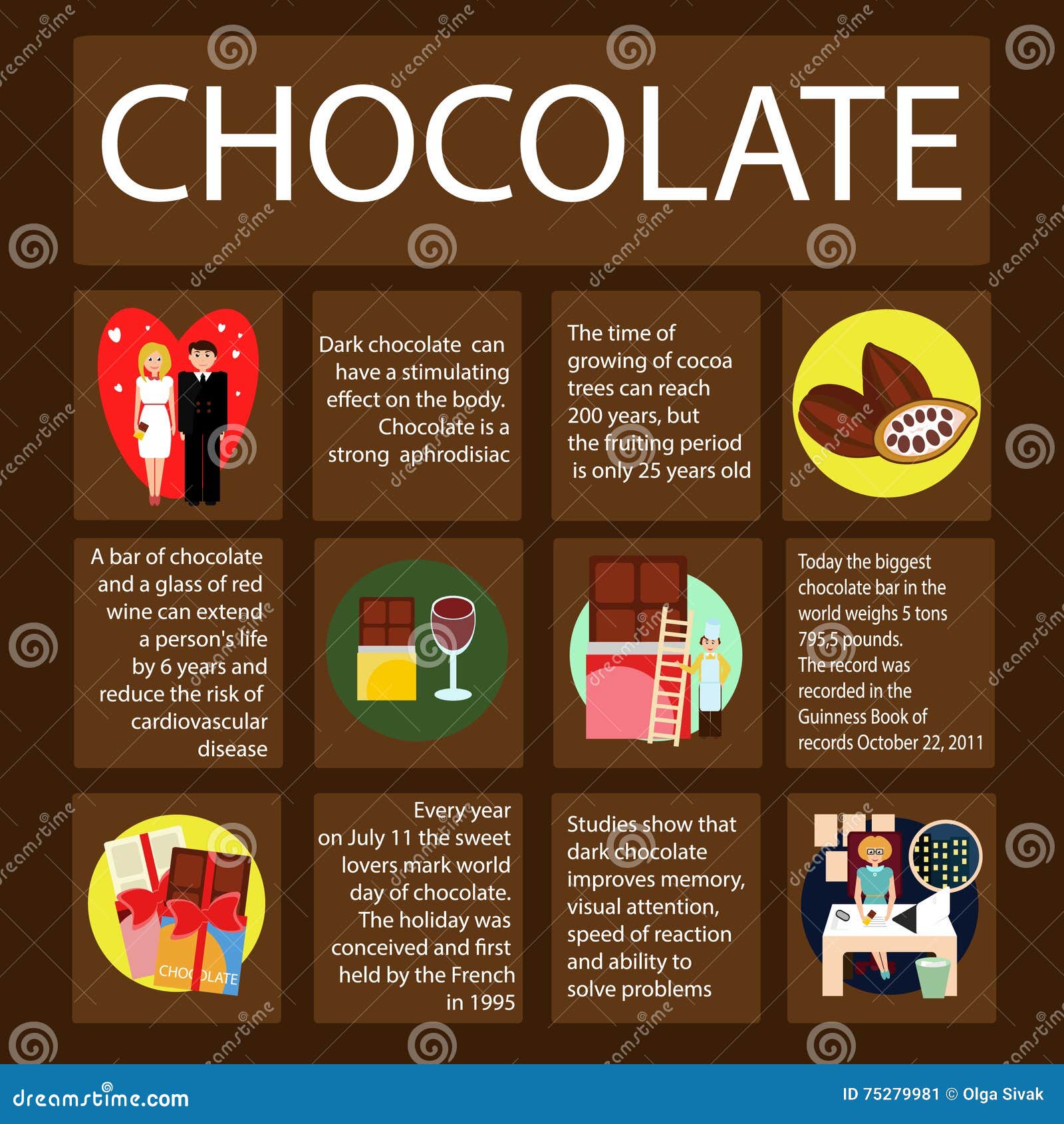 CHOCOLATE

Dark chocolate can have a stimulating effect on the body. Chocolate is a strong aphrodisiac

The time of growing of cocoa trees can reach 200 years, but the fruiting period is only 25 years old

A bar of chocolate and a glass of red wine can extend a person's life by 6 years and reduce the risk of cardiovascular disease

Today the biggest chocolate bar in the world weighs 5 tons 795,5 pounds. The record was recorded in the Guinness Book of records October 22, 2011

CHOCOLATE

Every year on July 11 the sweet lovers mark world day of chocolate. The holiday was conceived and first held by the French in 1995

Studies show that dark chocolate improves memory, visual attention, speed of reaction and ability to solve problems

dreamstime.com

ID 75279981 © Olga Sivak