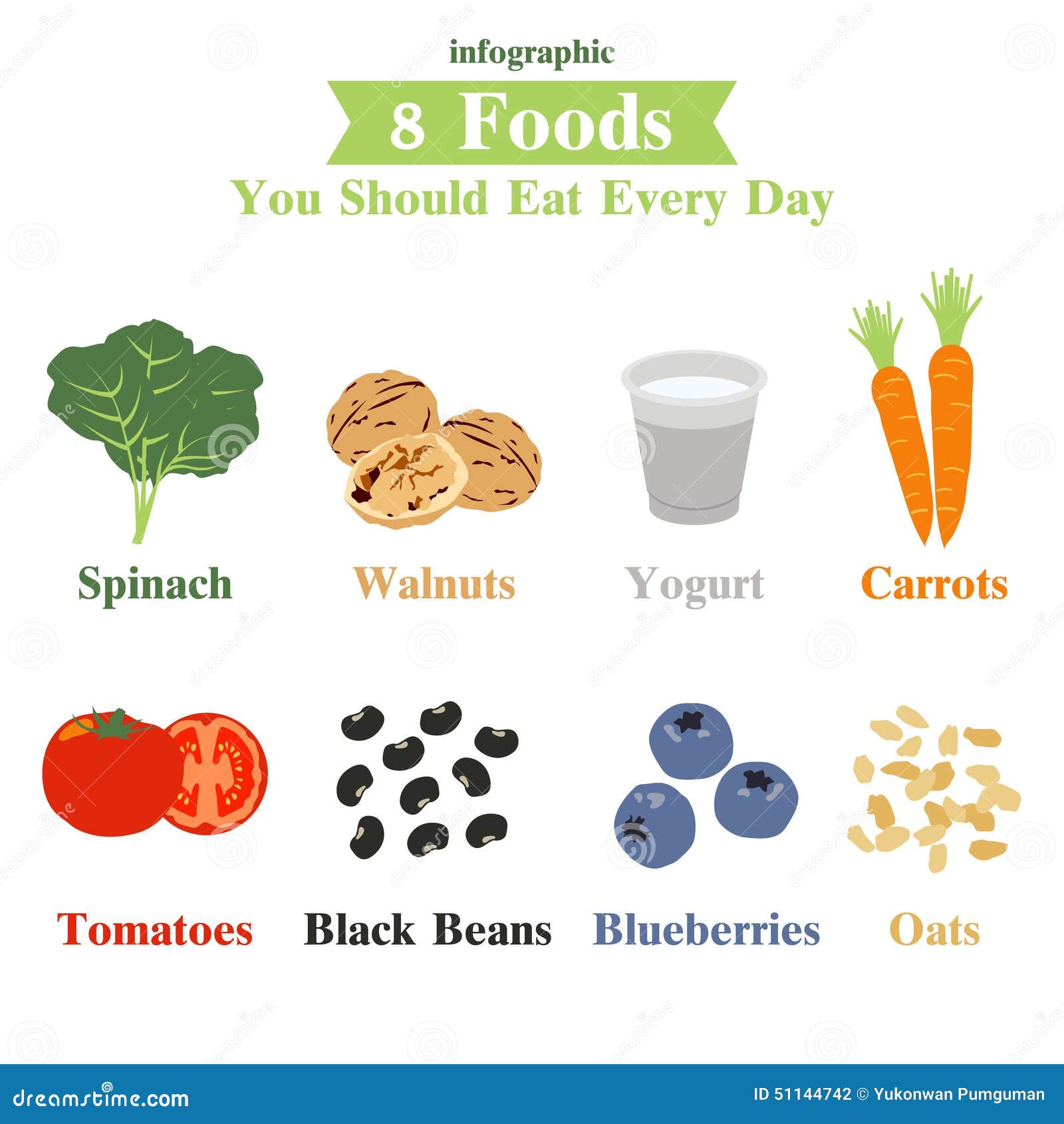 infographic

8 Foods

You Should Eat Every Day

Spinach

Walnuts

Yogurt

Carrots

Tomatoes

Black Beans

Blueberries

Oats

dreamstime.com

ID 51144742 © Yukonwan Pumguman