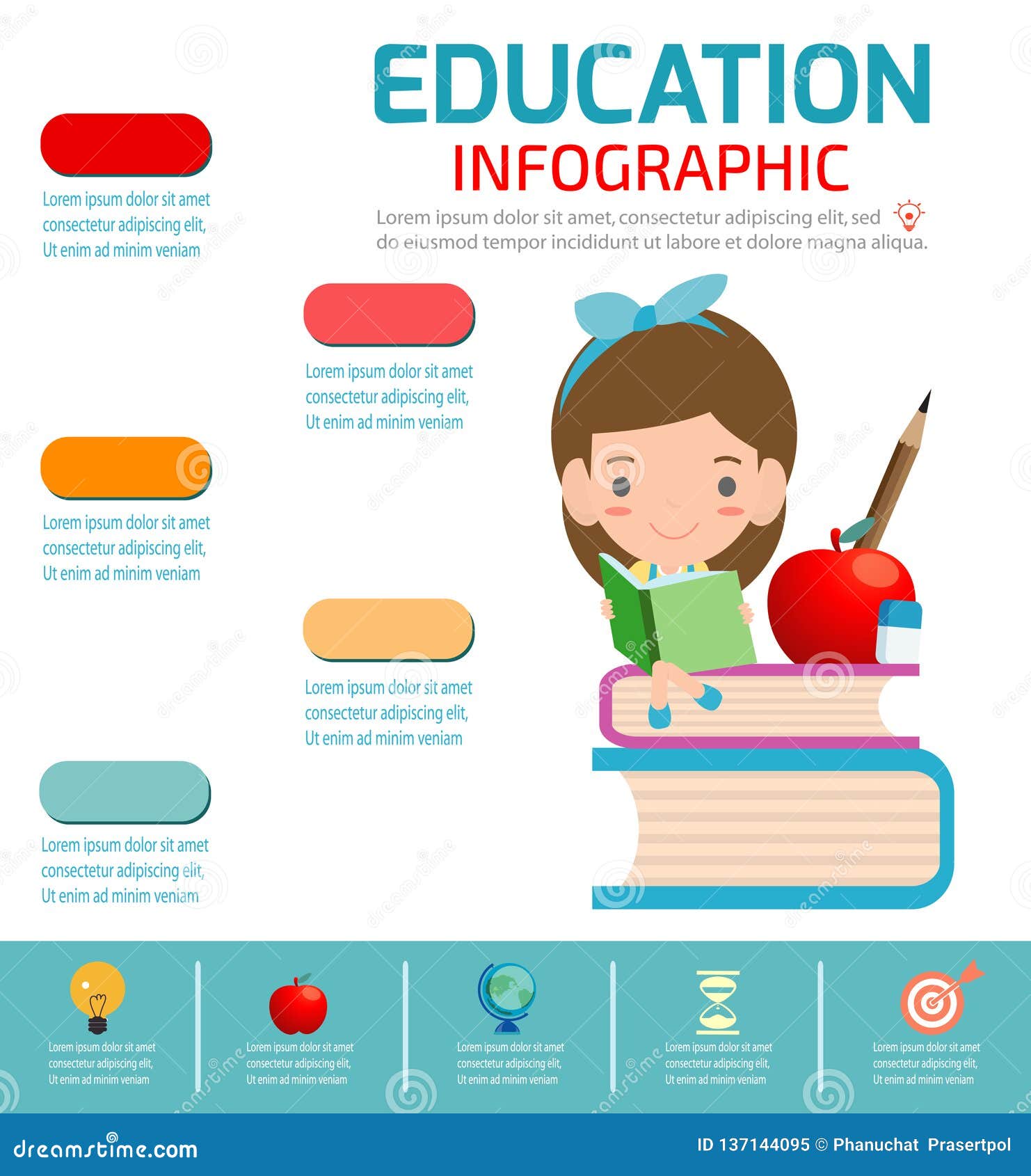 EDUCATION
INFOGRAPHIC

Lorem ipsum dolor sit amet, consectetur adipiscing elit, sed do eiusmod tempor incididunt ut labore et dolore magna aliqua.

Lorem ipsum dolor sit amet consectetur adipiscing elit, Ut enim ad minim veniam

Lorem ipsum dolor sit amet consectetur adipiscing elit, Ut enim ad minim veniam

Lorem ipsum dolor sit amet consectetur adipiscing elit, Ut enim ad minim veniam

Lorem ipsum dolor sit amet consectetur adipiscing elit, Ut enim ad minim veniam

Lorem ipsum dolor sit amet consectetur adipiscing elit, Ut enim ad minim veniam

Lorem ipsum dolor sit amet consectetur adipiscing elit, Ut enim ad minim veniam

Lorem ipsum dolor sit amet consectetur adipiscing elit, Ut enim ad minim veniam

Lorem ipsum dolor sit amet consectetur adipiscing elit, Ut enim ad minim veniam

Lorem ipsum dolor sit amet consectetur adipiscing elit, Ut enim ad minim veniam

Lorem ipsum dolor sit amet consectetur adipiscing elit, Ut enim ad minim veniam

dreamstime.com
ID 137144095 © Phanuchat Prasertpol