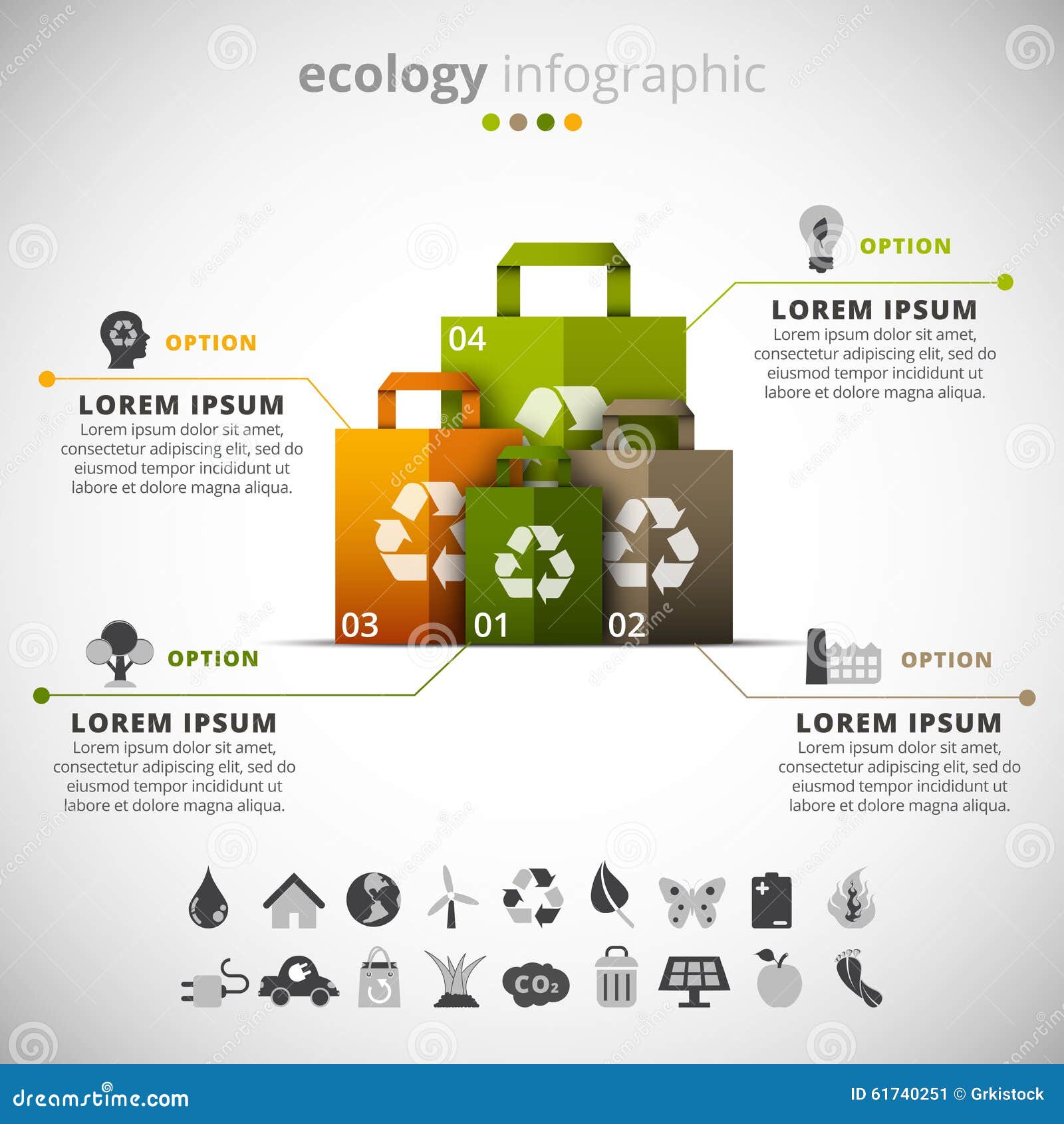 ecology infographic

OPTION

LOREM IPSUM
Lorem ipsum dolor sit amet, consectetur adipiscing elit, sed do eiusmod tempor incididunt ut labore et dolore magna aliqua.

OPTION

LOREM IPSUM
Lorem ipsum dolor sit amet, consectetur adipiscing elit, sed do eiusmod tempor incididunt ut labore et dolore magna aliqua.

04

03

01

02

OPTION

LOREM IPSUM
Lorem ipsum dolor sit amet, consectetur adipiscing elit, sed do eiusmod tempor incididunt ut labore et dolore magna aliqua.

OPTION

LOREM IPSUM
Lorem ipsum dolor sit amet, consectetur adipiscing elit, sed do eiusmod tempor incididunt ut labore et dolore magna aliqua.

$CO_2$

dreamstime.com

ID 61740251 © Grkistock