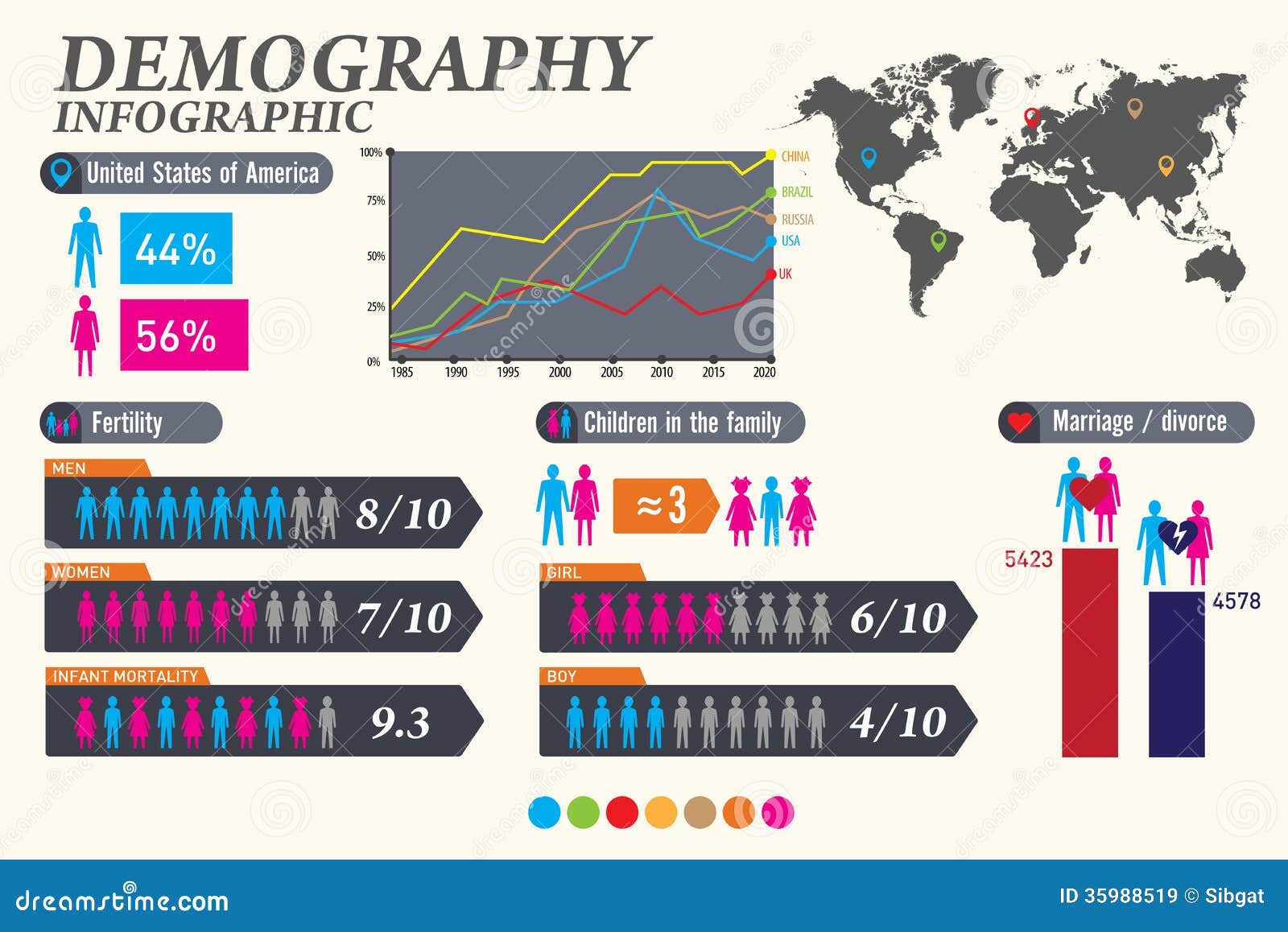 DEMOGRAPHY
INFOGRAPHIC

United States of America

44%

56%

100%
75%
50%
25%
0%
1985 1990 1995 2000 2005 2010 2015 2020

CHINA
BRAZIL
RUSSIA
USA
UK

Fertility

MEN
8/10

WOMEN
7/10

INFANT MORTALITY
9.3

Children in the family

≈3

GIRL
6/10

BOY
4/10

Marriage / divorce

5423

4578

dreamstime.com

ID 35988519 © Sibgat