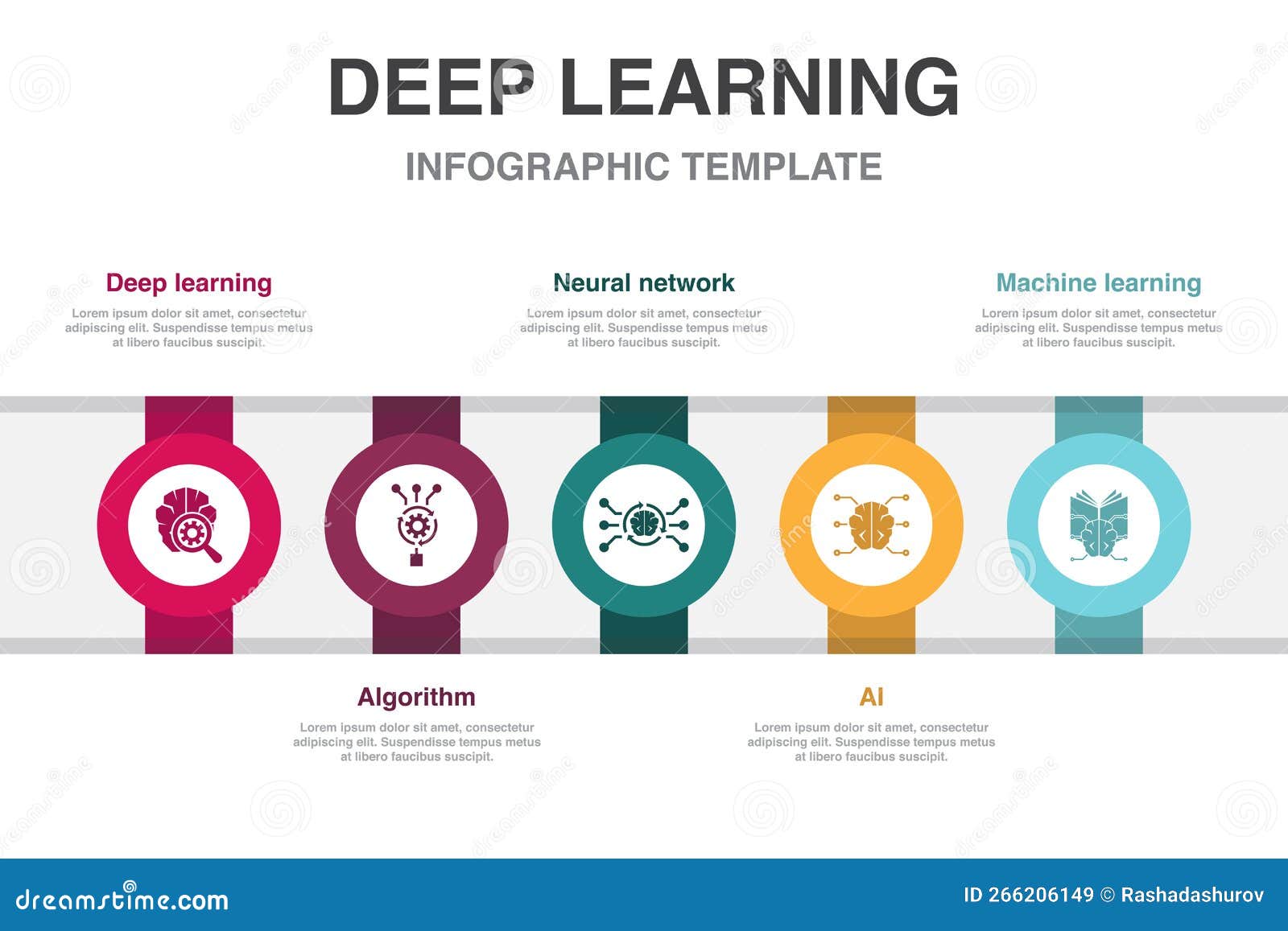 DEEP LEARNING

INFOGRAPHIC TEMPLATE

Deep learning
Lorem ipsum dolor sit amet, consectetur adipiscing elit. Suspendisse tempus metus at libero faucibus suscipit.

Neural network
Lorem ipsum dolor sit amet, consectetur adipiscing elit. Suspendisse tempus metus at libero faucibus suscipit.

Machine learning
Lorem ipsum dolor sit amet, consectetur adipiscing elit. Suspendisse tempus metus at libero faucibus suscipit.

Algorithm
Lorem ipsum dolor sit amet, consectetur adipiscing elit. Suspendisse tempus metus at libero faucibus suscipit.

AI
Lorem ipsum dolor sit amet, consectetur adipiscing elit. Suspendisse tempus metus at libero faucibus suscipit.

dreamstime.com

ID 266206149 © Rashadashurov