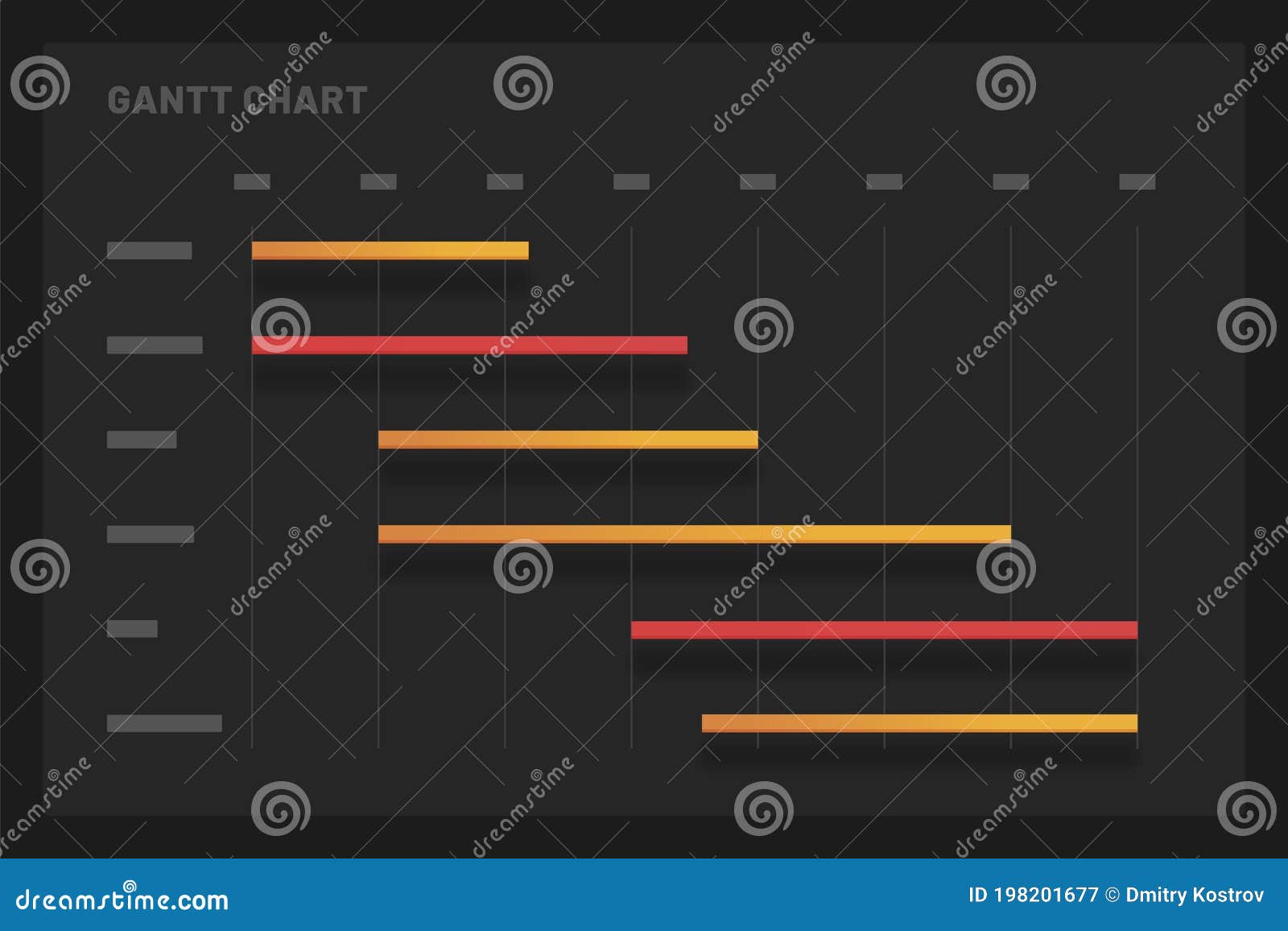 GANTT CHART

dreamstime

dreamstime.com

ID 198201677 © Dmitry Kostrov