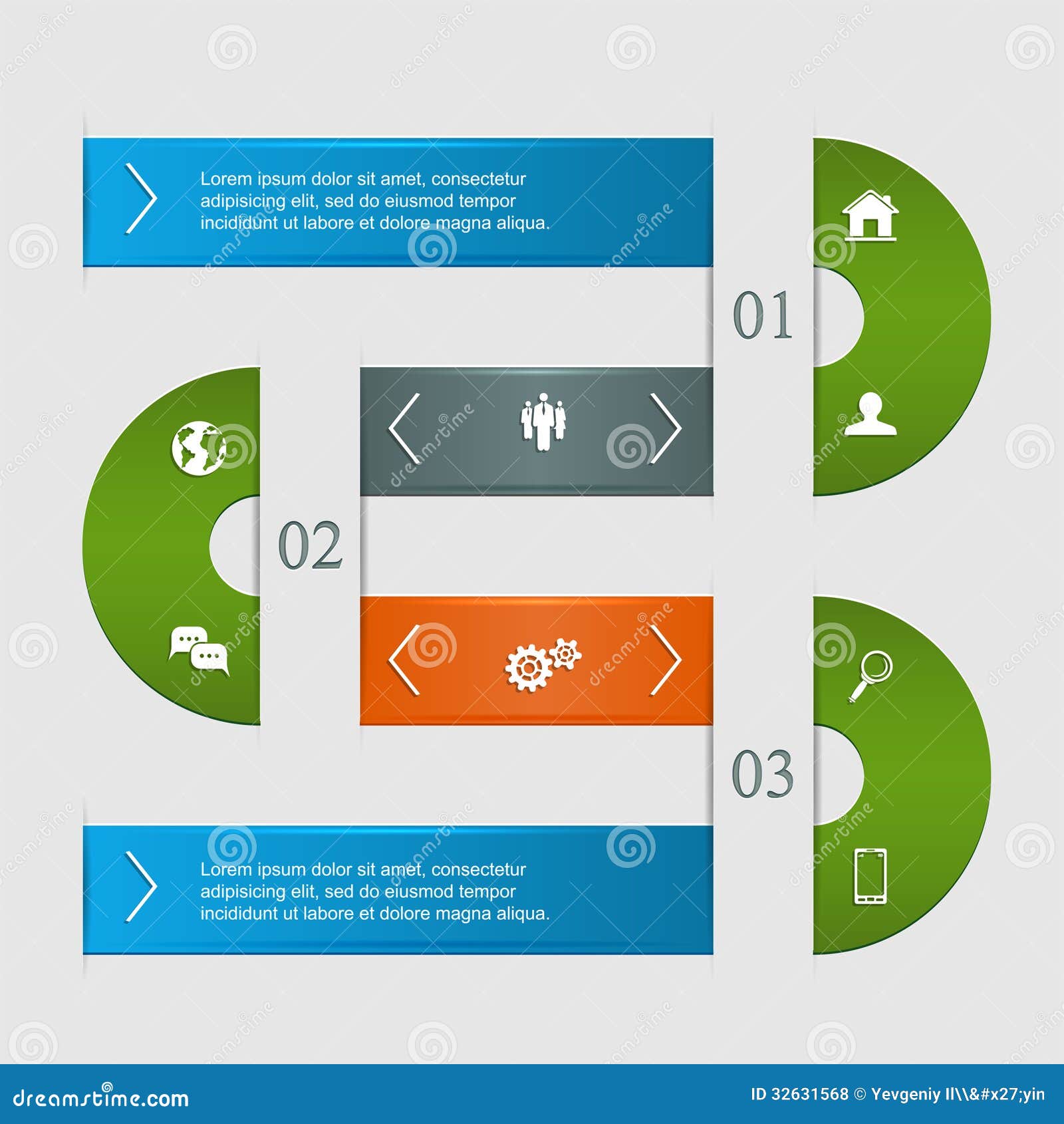 Lorem ipsum dolor sit amet, consectetur adipisicing elit, sed do eiusmod tempor incididunt ut labore et dolore magna aliqua.

01

02

03

Lorem ipsum dolor sit amet, consectetur adipisicing elit, sed do eiusmod tempor incididunt ut labore et dolore magna aliqua.

dreamstime.com

ID 32631568 © Yevgeniy Il\\&#x27;yin