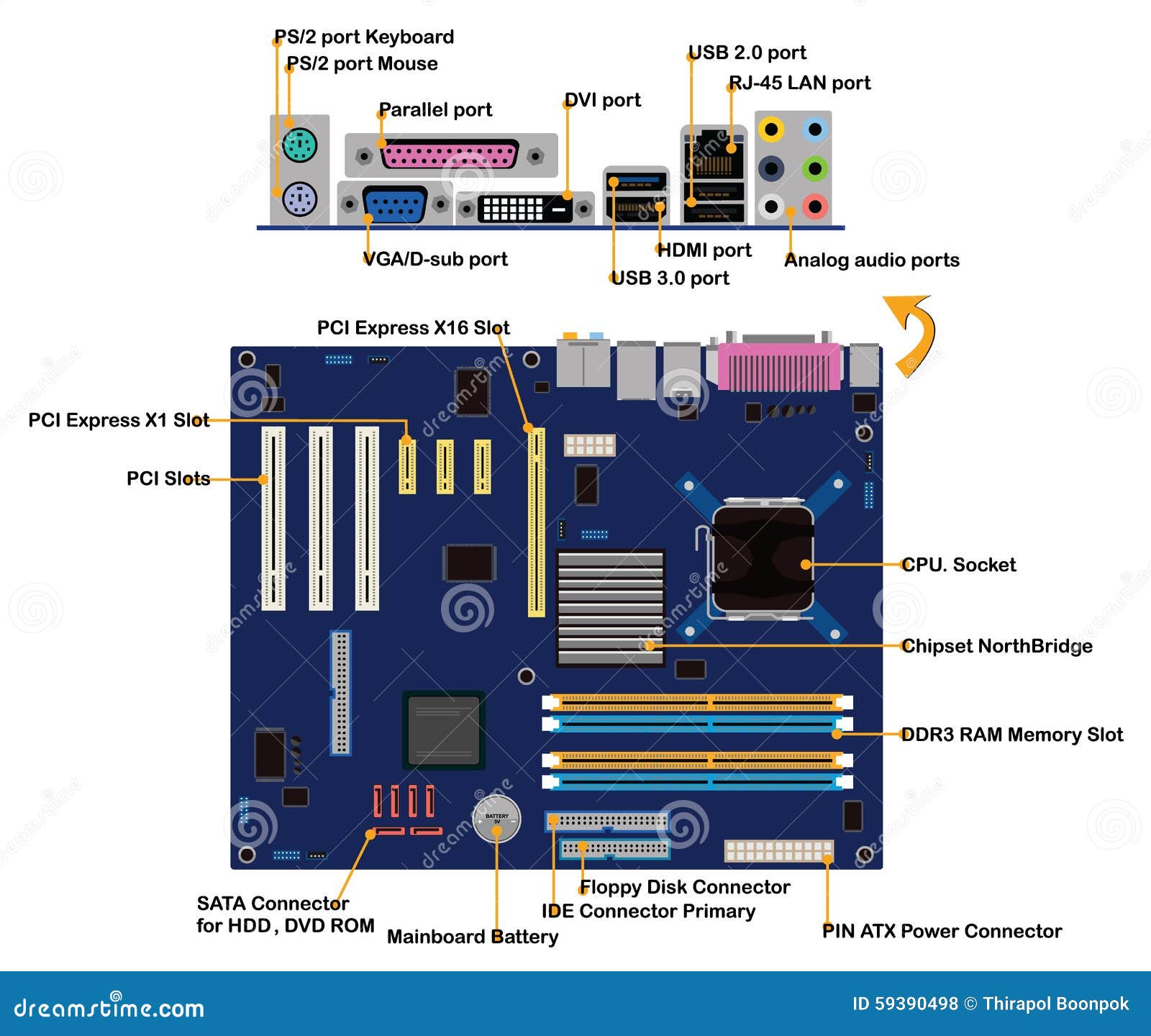 PS/2 port Keyboard
PS/2 port Mouse
Parallel port
DVI port
USB 2.0 port
RJ-45 LAN port
VGA/D-sub port
HDMI port
USB 3.0 port
Analog audio ports

PCI Express X16 Slot
PCI Express X1 Slot
PCI Slots
CPU. Socket
Chipset NorthBridge
DDR3 RAM Memory Slot
BATTERY 3V
SATA Connector for HDD , DVD ROM
Mainboard Battery
Floppy Disk Connector
IDE Connector Primary
PIN ATX Power Connector

dreamstime.com
ID 59390498 © Thirapol Boonpok