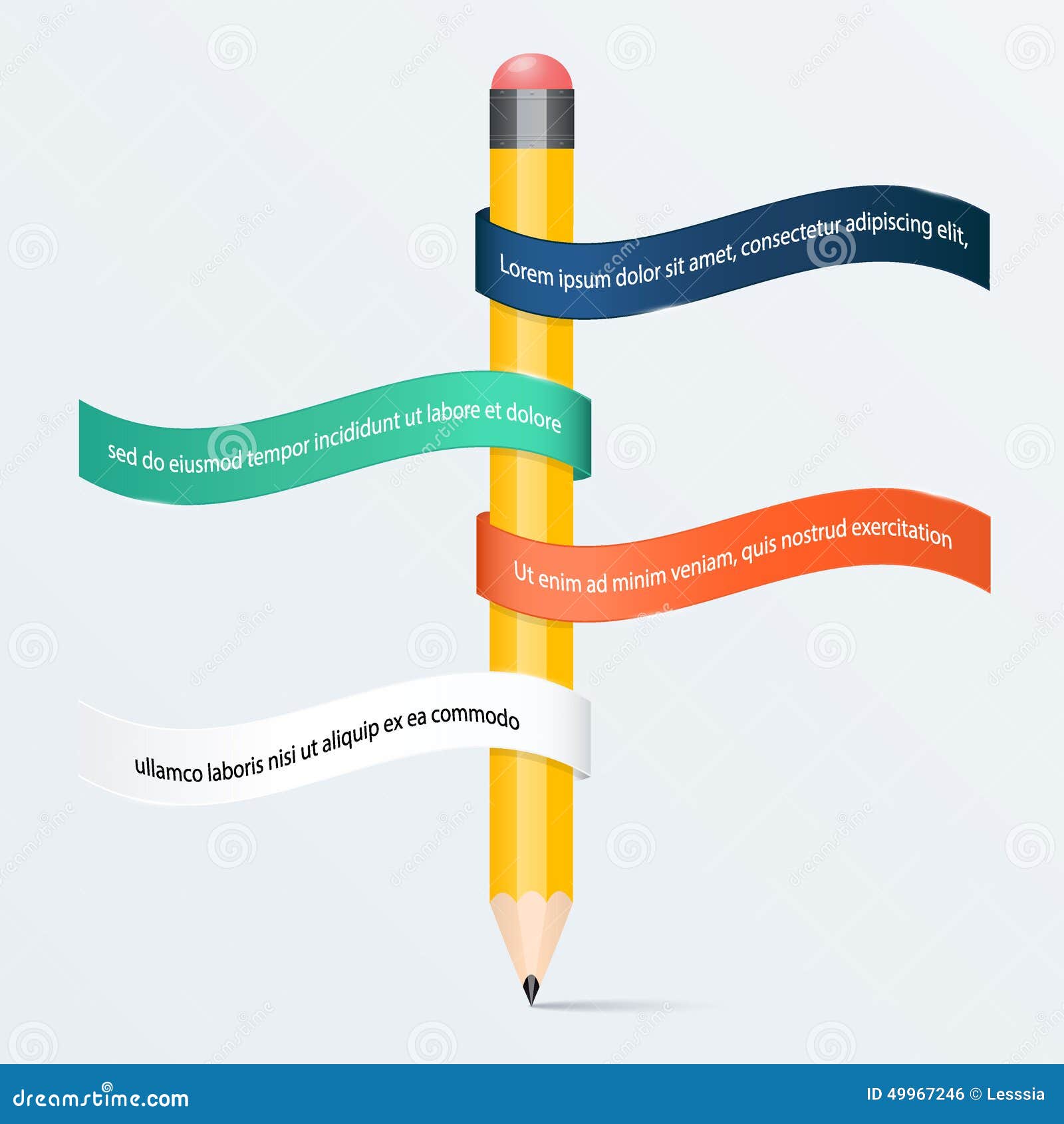 Lorem ipsum dolor sit amet, consectetur adipiscing elit,

sed do eiusmod tempor incididunt ut labore et dolore

Ut enim ad minim veniam, quis nostrud exercitation

ullamco laboris nisi ut aliquip ex ea commodo

dreamstime.com

ID 49967246 © Lesssia