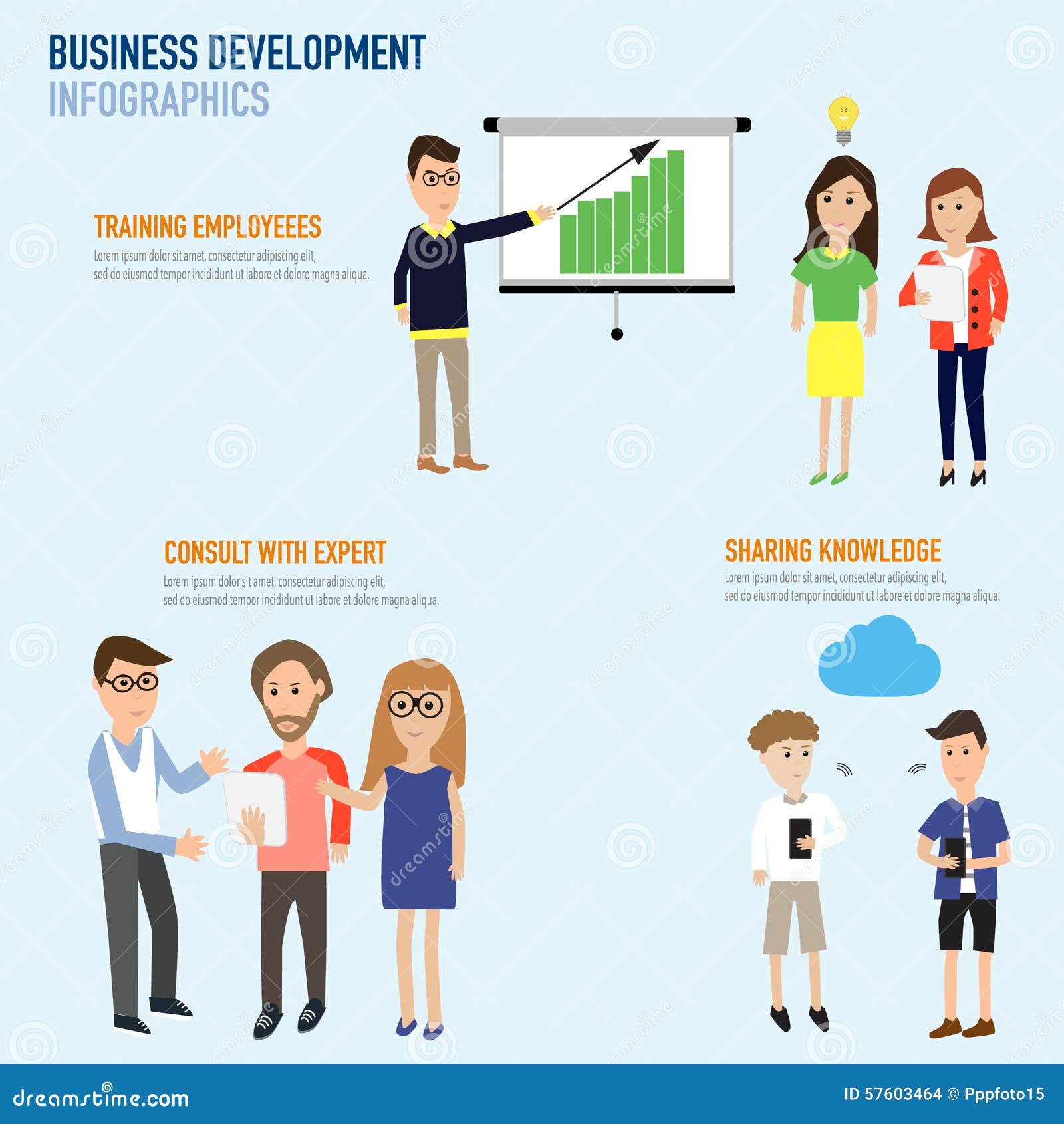 BUSINESS DEVELOPMENT
INFOGRAPHICS

TRAINING EMPLOYEEES
Lorem ipsum dolor sit amet, consectetur adipiscing elit, sed do eiusmod tempor incididunt ut labore et dolore magna aliqua.

CONSULT WITH EXPERT
Lorem ipsum dolor sit amet, consectetur adipiscing elit, sed do eiusmod tempor incididunt ut labore et dolore magna aliqua.

SHARING KNOWLEDGE
Lorem ipsum dolor sit amet, consectetur adipiscing elit, sed do eiusmod tempor incididunt ut labore et dolore magna aliqua.

dreamstime.com
ID 57603464 © Pppfoto15