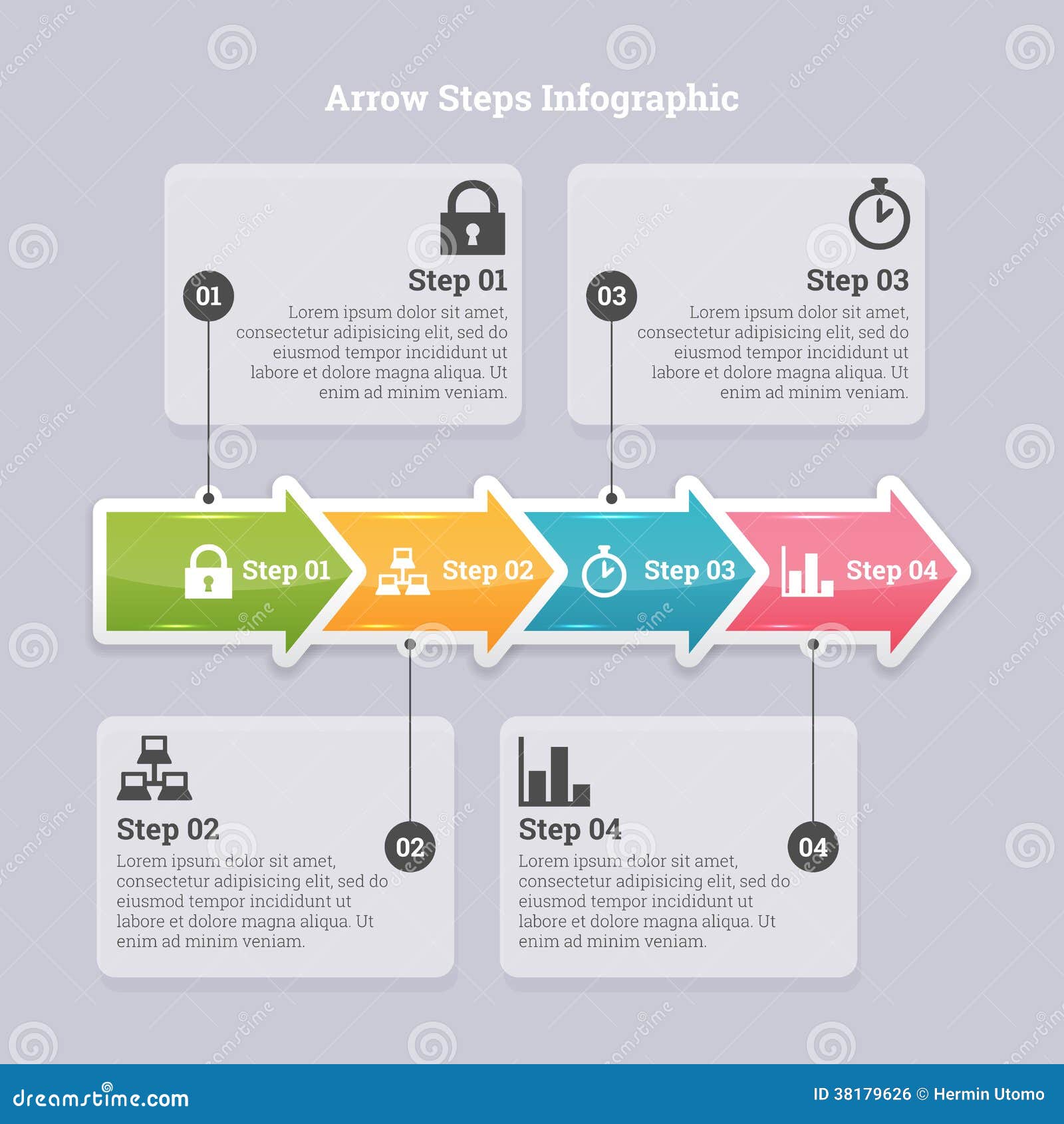 Arrow Steps Infographic

01

Step 01

Lorem ipsum dolor sit amet, consectetur adipisicing elit, sed do eiusmod tempor incididunt ut labore et dolore magna aliqua. Ut enim ad minim veniam.

03

Step 03

Lorem ipsum dolor sit amet, consectetur adipisicing elit, sed do eiusmod tempor incididunt ut labore et dolore magna aliqua. Ut enim ad minim veniam.

Step 01 Step 02 Step 03 Step 04

Step 02

02

Lorem ipsum dolor sit amet, consectetur adipisicing elit, sed do eiusmod tempor incididunt ut labore et dolore magna aliqua. Ut enim ad minim veniam.

Step 04

04

Lorem ipsum dolor sit amet, consectetur adipisicing elit, sed do eiusmod tempor incididunt ut labore et dolore magna aliqua. Ut enim ad minim veniam.

dreamstime.com

ID 38179626 © Hermin Utomo