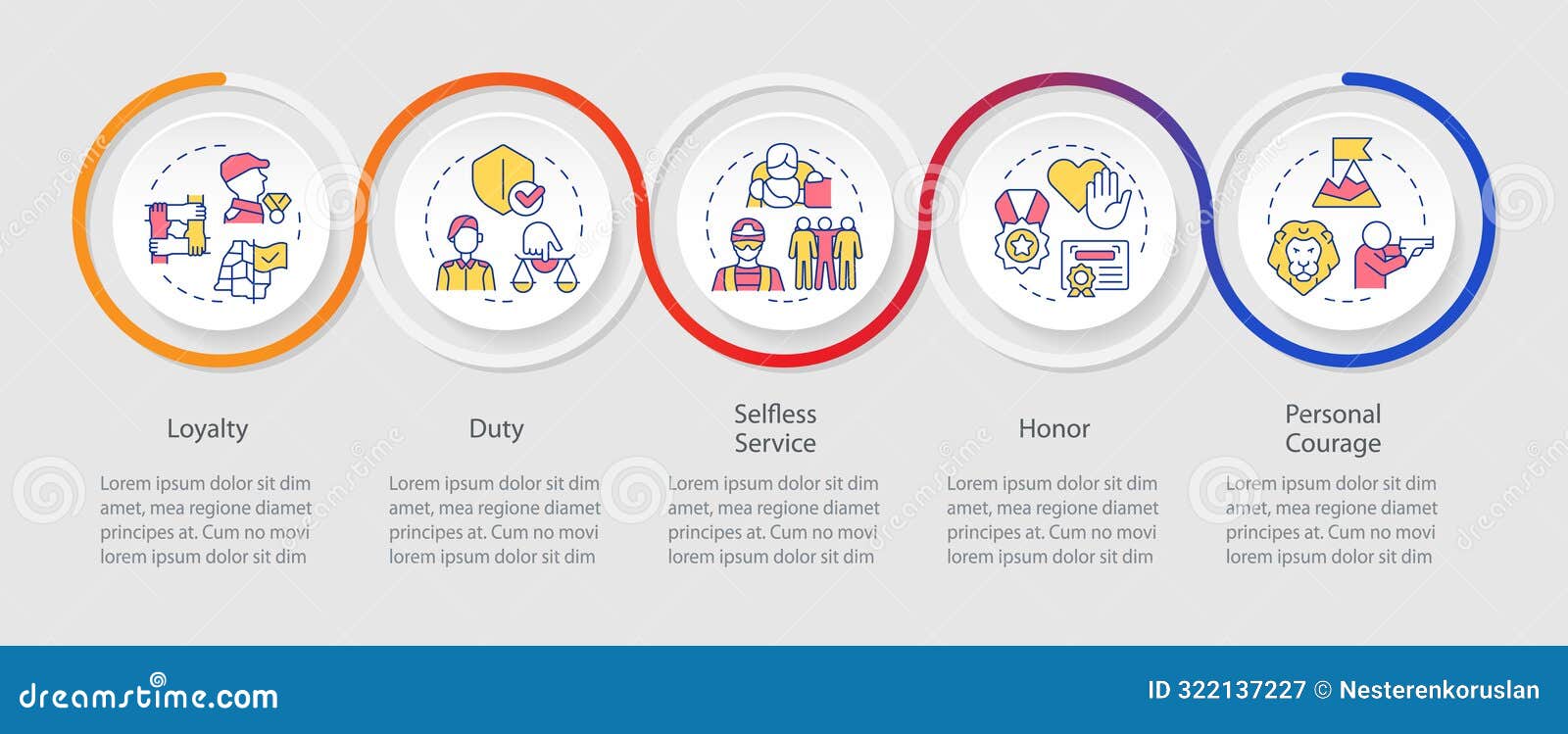 Loyalty

Lorem ipsum dolor sit dim amet, mea regione diamet principes at. Cum no movi lorem ipsum dolor sit dim

Duty

Lorem ipsum dolor sit dim amet, mea regione diamet principes at. Cum no movi lorem ipsum dolor sit dim

Selfless Service

Lorem ipsum dolor sit dim amet, mea regione diamet principes at. Cum no movi lorem ipsum dolor sit dim

Honor

Lorem ipsum dolor sit dim amet, mea regione diamet principes at. Cum no movi lorem ipsum dolor sit dim

Personal Courage

Lorem ipsum dolor sit dim amet, mea regione diamet principes at. Cum no movi lorem ipsum dolor sit dim

dreamstime.com

ID 322137227 © Nesterenkoruslan