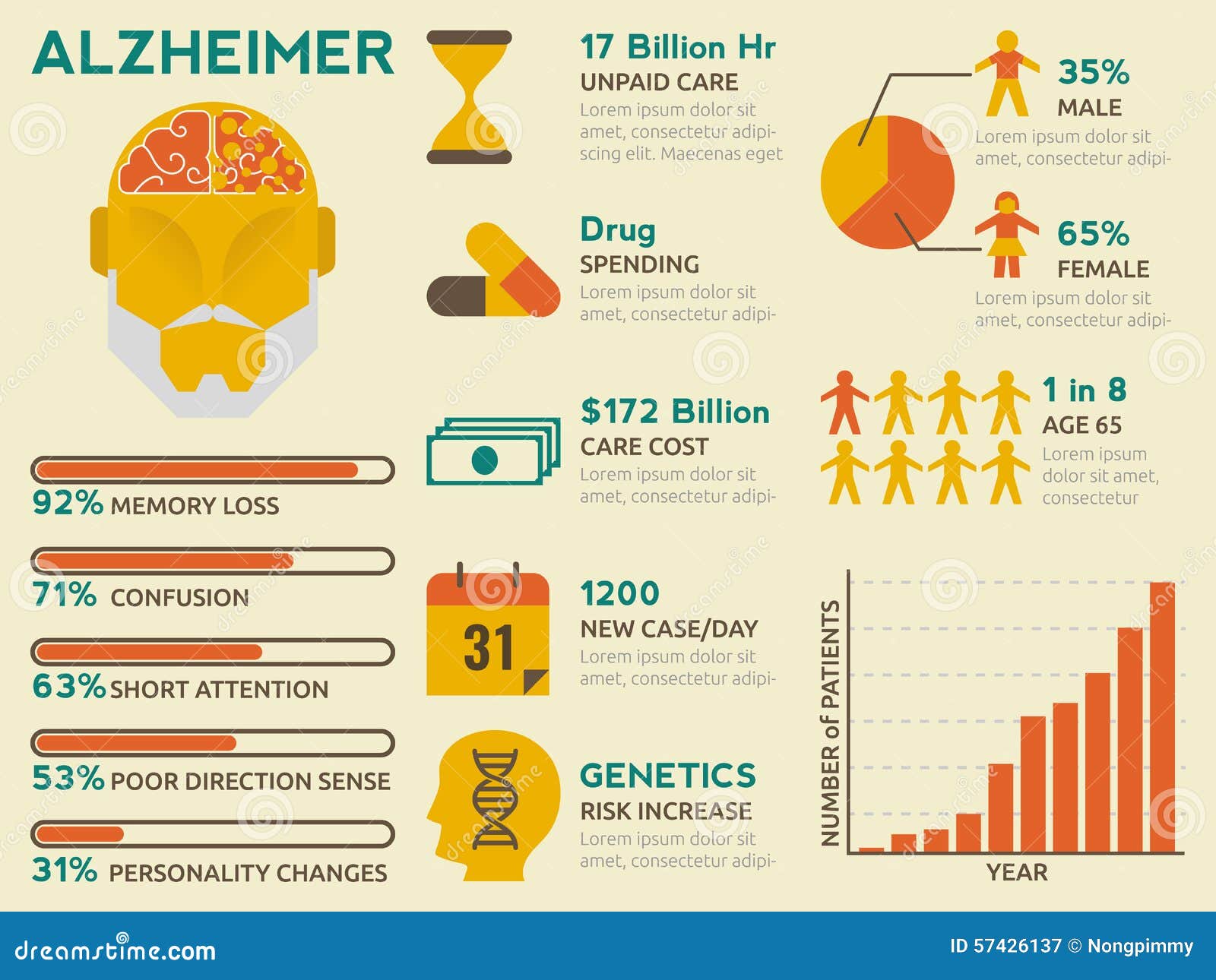 ALZHEIMER

92% MEMORY LOSS

71% CONFUSION

63% SHORT ATTENTION

53% POOR DIRECTION SENSE

31% PERSONALITY CHANGES

17 Billion Hr
UNPAID CARE
Lorem ipsum dolor sit amet, consectetur adipiscing elit. Maecenas eget

Drug
SPENDING
Lorem ipsum dolor sit amet, consectetur adipi-

$172 Billion
CARE COST
Lorem ipsum dolor sit amet, consectetur adipi-

31

1200
NEW CASE/DAY
Lorem ipsum dolor sit amet, consectetur adipi-

GENETICS
RISK INCREASE
Lorem ipsum dolor sit amet, consectetur adipi-

35%
MALE
Lorem ipsum dolor sit amet, consectetur adipi-

65%
FEMALE
Lorem ipsum dolor sit amet, consectetur adipi-

1 in 8
AGE 65
Lorem ipsum dolor sit amet, consectetur

NUMBER of PATIENTS
YEAR

dreamstime.com
ID 57426137 © Nongpimmy