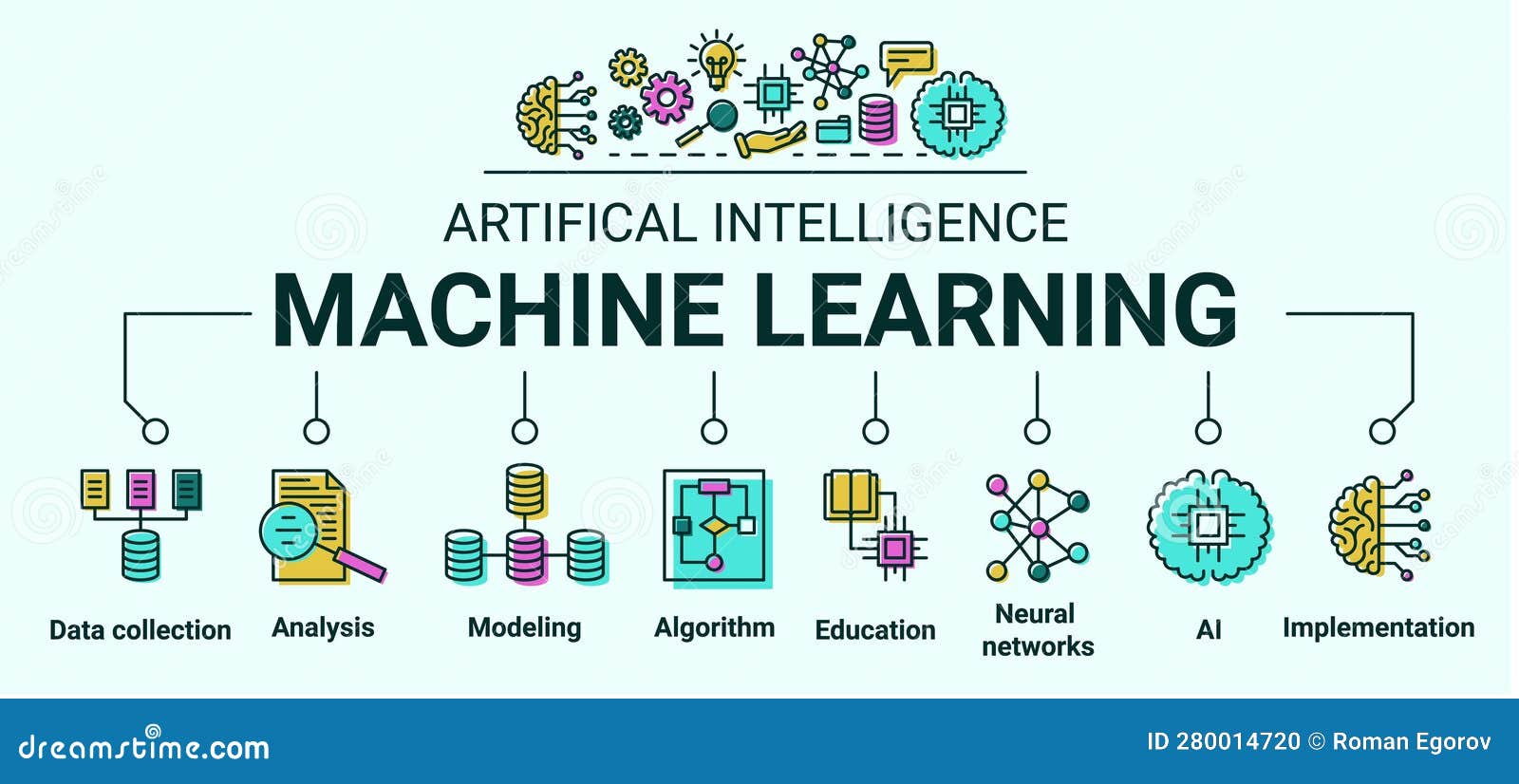 ARTIFICAL INTELLIGENCE

MACHINE LEARNING

Data collection

Analysis

Modeling

Algorithm

Education

Neural networks

AI

Implementation

dreamstime.com

ID 280014720 © Roman Egorov