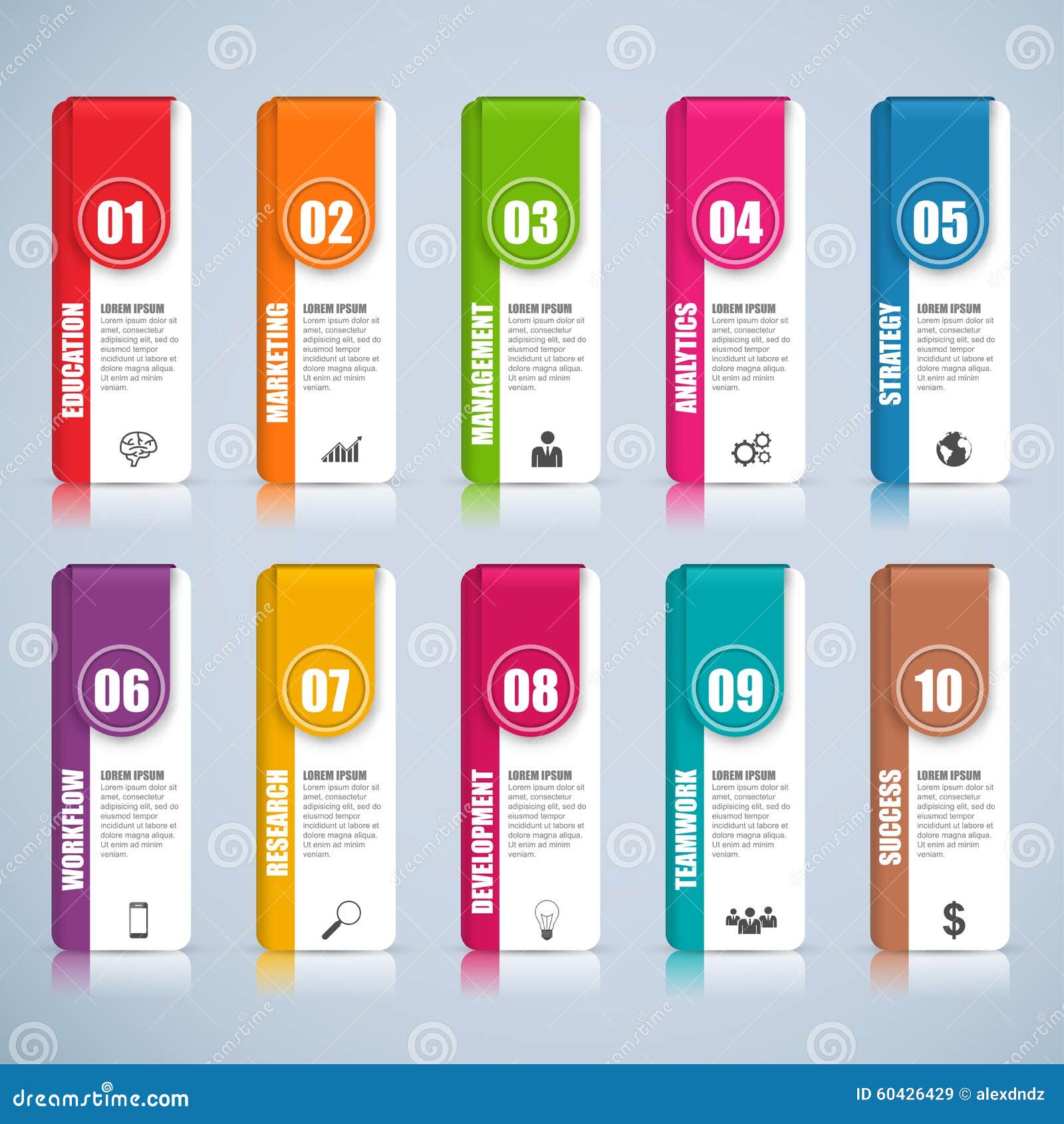 01
EDUCATION
LOREM IPSUM
Lorem ipsum dolor sit amet, consectetur adipisicing elit, sed do eiusmod tempor incididunt ut labore et dolore magna aliqua. Ut enim ad minim veniam.

02
MARKETING
LOREM IPSUM
Lorem ipsum dolor sit amet, consectetur adipisicing elit, sed do eiusmod tempor incididunt ut labore et dolore magna aliqua. Ut enim ad minim veniam.

03
MANAGEMENT
LOREM IPSUM
Lorem ipsum dolor sit amet, consectetur adipisicing elit, sed do eiusmod tempor incididunt ut labore et dolore magna aliqua. Ut enim ad minim veniam.

04
ANALYTICS
LOREM IPSUM
Lorem ipsum dolor sit amet, consectetur adipisicing elit, sed do eiusmod tempor incididunt ut labore et dolore magna aliqua. Ut enim ad minim veniam.

05
STRATEGY
LOREM IPSUM
Lorem ipsum dolor sit amet, consectetur adipisicing elit, sed do eiusmod tempor incididunt ut labore et dolore magna aliqua. Ut enim ad minim veniam.

06
WORKFLOW
LOREM IPSUM
Lorem ipsum dolor sit amet, consectetur adipisicing elit, sed do eiusmod tempor incididunt ut labore et dolore magna aliqua. Ut enim ad minim veniam.

07
RESEARCH
LOREM IPSUM
Lorem ipsum dolor sit amet, consectetur adipisicing elit, sed do eiusmod tempor incididunt ut labore et dolore magna aliqua. Ut enim ad minim veniam.

08
DEVELOPMENT
LOREM IPSUM
Lorem ipsum dolor sit amet, consectetur adipisicing elit, sed do eiusmod tempor incididunt ut labore et dolore magna aliqua. Ut enim ad minim veniam.

09
TEAMWORK
LOREM IPSUM
Lorem ipsum dolor sit amet, consectetur adipisicing elit, sed do eiusmod tempor incididunt ut labore et dolore magna aliqua. Ut enim ad minim veniam.

10
SUCCESS
LOREM IPSUM
Lorem ipsum dolor sit amet, consectetur adipisicing elit, sed do eiusmod tempor incididunt ut labore et dolore magna aliqua. Ut enim ad minim veniam.
$

dreamstime.com
ID 60426429 © alexdndz