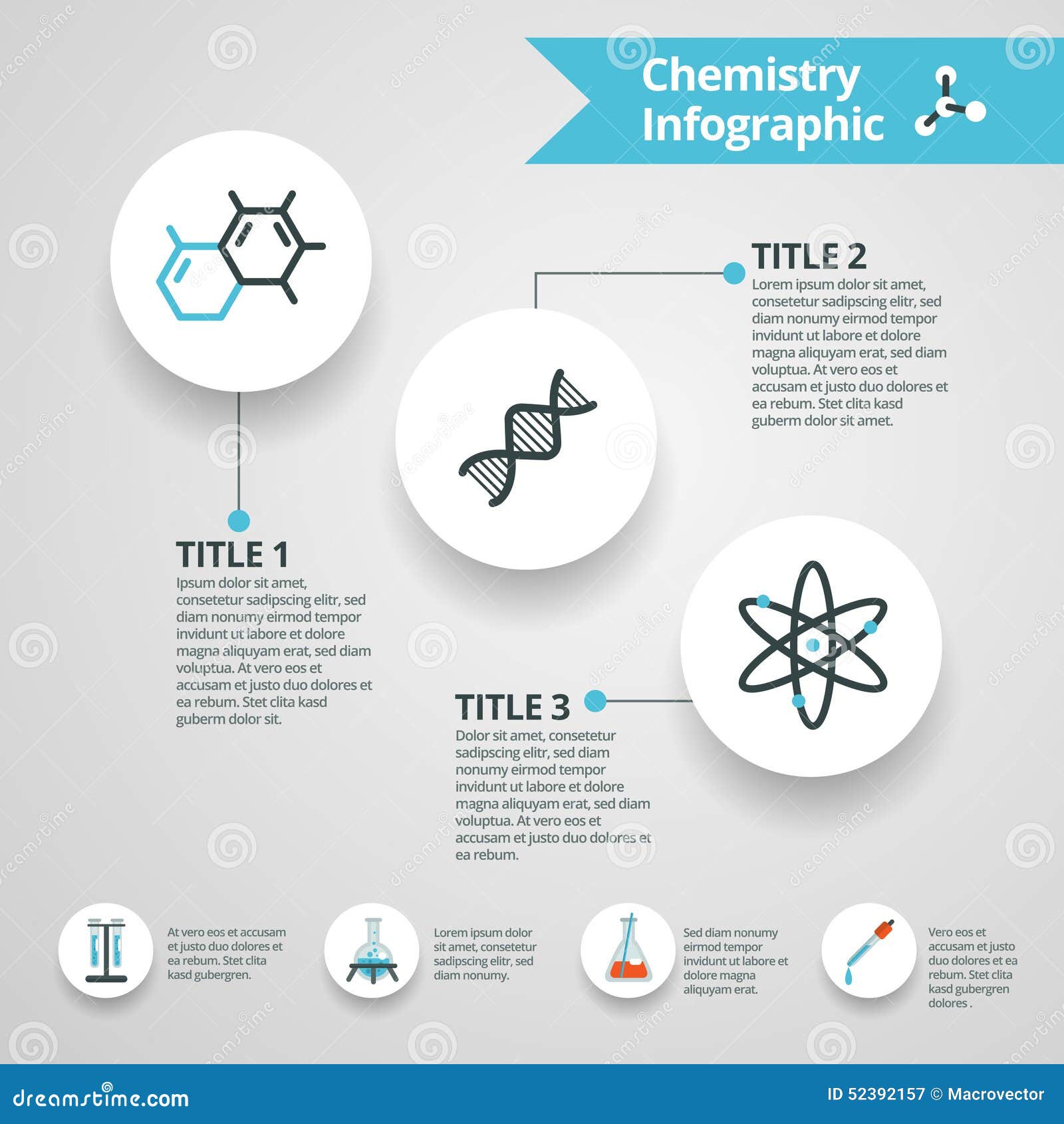 Chemistry Infographic

TITLE 2
Lorem ipsum dolor sit amet, consetetur sadipscing elitr, sed diam nonumy eirmod tempor invidunt ut labore et dolore magna aliquyam erat, sed diam voluptua. At vero eos et accusam et justo duo dolores et ea rebum. Stet clita kasd guberm dolor sit amet.

TITLE 1
Ipsum dolor sit amet, consetetur sadipscing elitr, sed diam nonumy eirmod tempor invidunt ut labore et dolore magna aliquyam erat, sed diam voluptua. At vero eos et accusam et justo duo dolores et ea rebum. Stet clita kasd guberm dolor sit.

TITLE 3
Dolor sit amet, consetetur sadipscing elitr, sed diam nonumy eirmod tempor invidunt ut labore et dolore magna aliquyam erat, sed diam voluptua. At vero eos et accusam et justo duo dolores et ea rebum.

At vero eos et accusam et justo duo dolores et ea rebum. Stet clita kasd gubergren.

Lorem ipsum dolor sit amet, consetetur sadipscing elitr, sed diam nonumy.

Sed diam nonumy eirmod tempor invidunt ut labore et dolore magna aliquyam erat.

Vero eos et accusam et justo duo dolores et ea rebum. Stet clita kasd gubergren dolores .

dreamstime.com
ID 52392157 © Macrovector