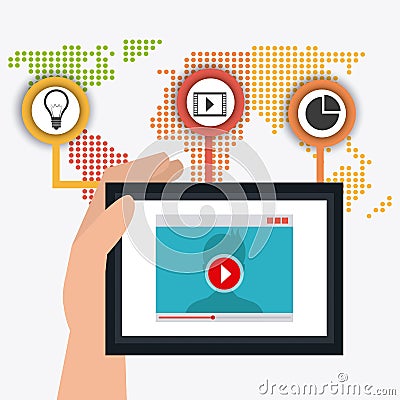 dreamstime.com