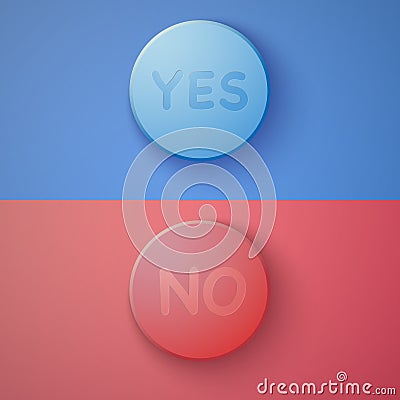 YES

NO

dreamstime.com