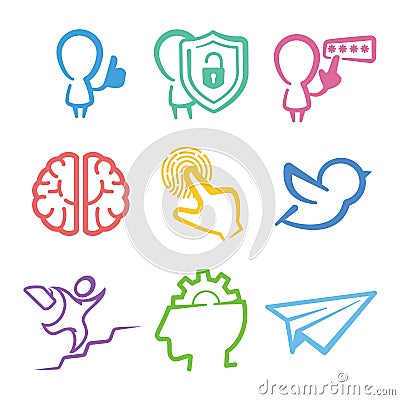 ****

dreamstime.com