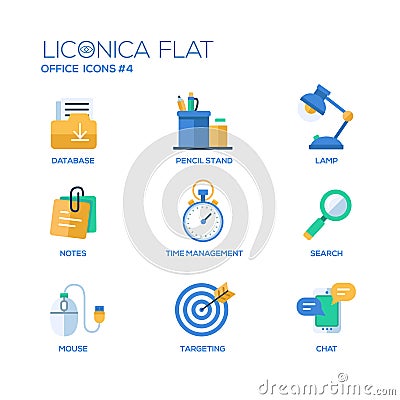 LICONICA FLAT
OFFICE ICONS #4

DATABASE

PENCIL STAND

LAMP

NOTES

TIME MANAGEMENT

SEARCH

MOUSE

TARGETING

CHAT

dreamstime.com