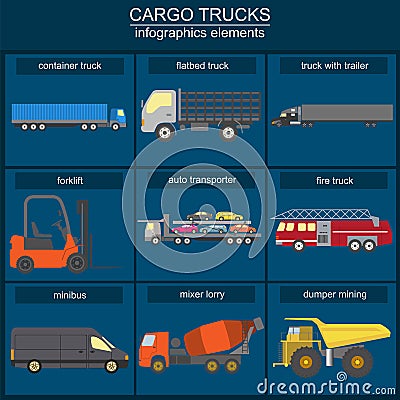 CARGO TRUCKS
infographics elements

container truck

flatbed truck

truck with trailer

forklift

auto transporter

fire truck

minibus

mixer lorry

dumper mining

dreamstime.com