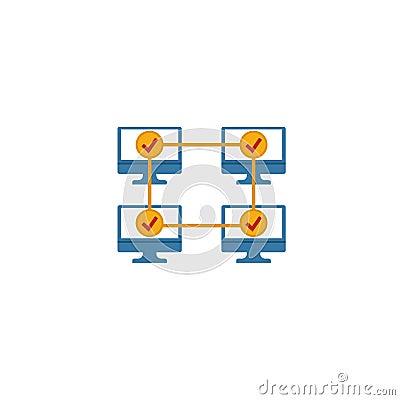 dreamstime.com