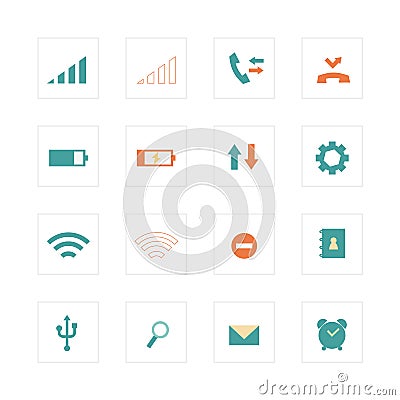 dreamstime.com