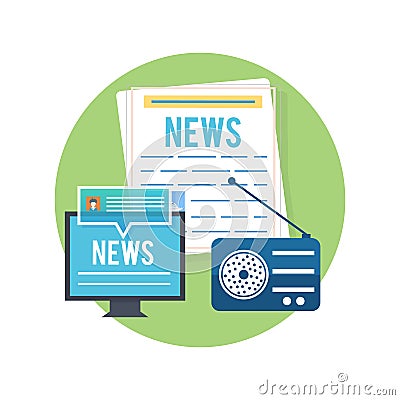 NEWS

NEWS

dreamstime.com