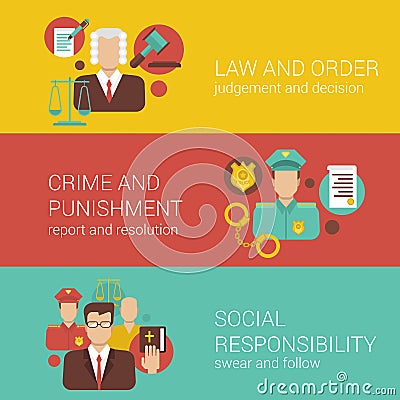 LAW AND ORDER
judgement and decision

CRIME AND PUNISHMENT
report and resolution

SOCIAL RESPONSIBILITY
swear and follow

dreamstime.com