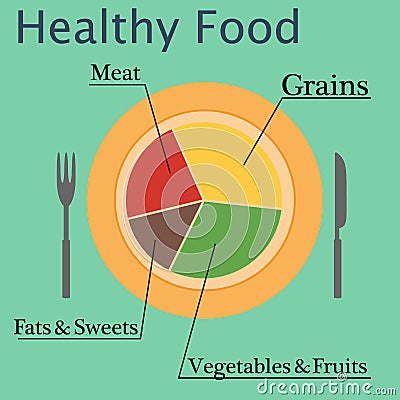 Healthy Food

Meat

Grains

Fats & Sweets

Vegetables & Fruits

dreamstime.com