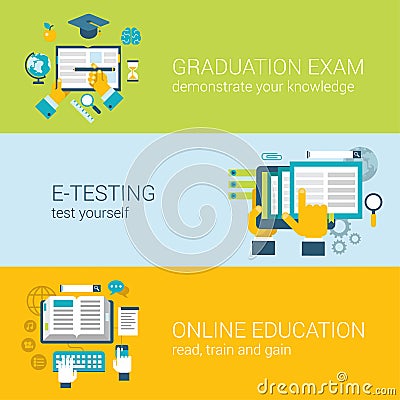 GRADUATION EXAM
demonstrate your knowledge

E-TESTING
test yourself

ONLINE EDUCATION
read, train and gain

dreamstime.com