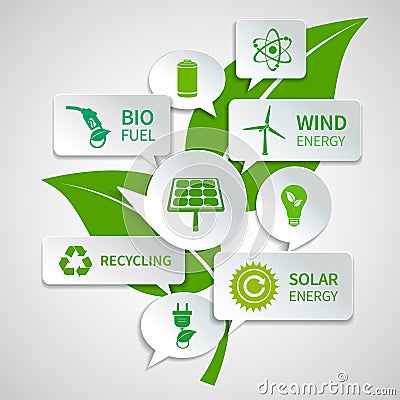 BIO
FUEL

WIND
ENERGY

RECYCLING

SOLAR
ENERGY

dreamstime.com