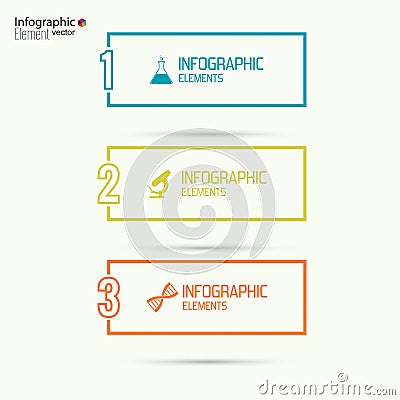 Infographic Element vector

1

INFOGRAPHIC ELEMENTS

2

INFOGRAPHIC ELEMENTS

3

INFOGRAPHIC ELEMENTS

dreamstime.com