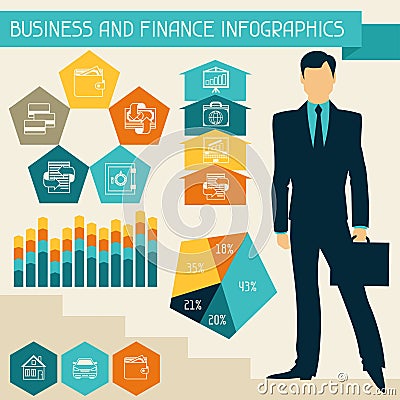 BUSINESS AND FINANCE INFOGRAPHICS

18%
35%
43%
21%
20%

dreamstime.com