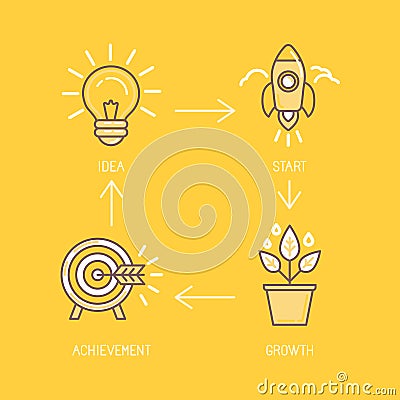 IDEA

START

ACHIEVEMENT

GROWTH

dreamstime.com