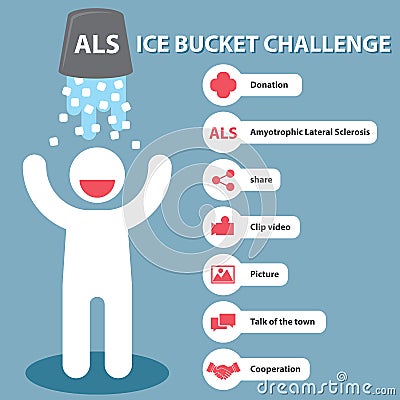 ALS ICE BUCKET CHALLENGE

Donation

ALS Amyotrophic Lateral Sclerosis

share

Clip video

Picture

Talk of the town

Cooperation

dreamstime.com