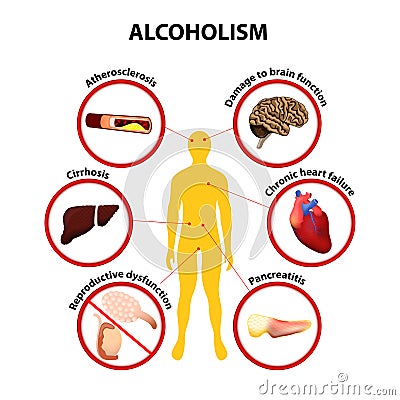 ALCOHOLISM

Atherosclerosis

Damage to brain function

Cirrhosis

Chronic heart failure

Reproductive dysfunction

Pancreatitis

dreamstime.com