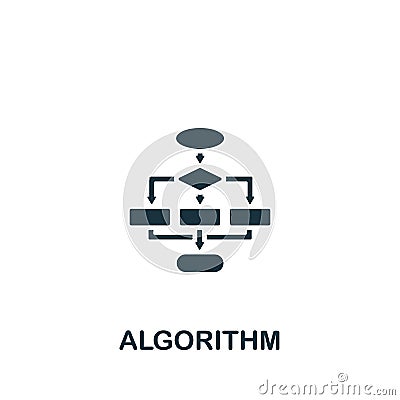 ALGORITHM

dreamstime.com