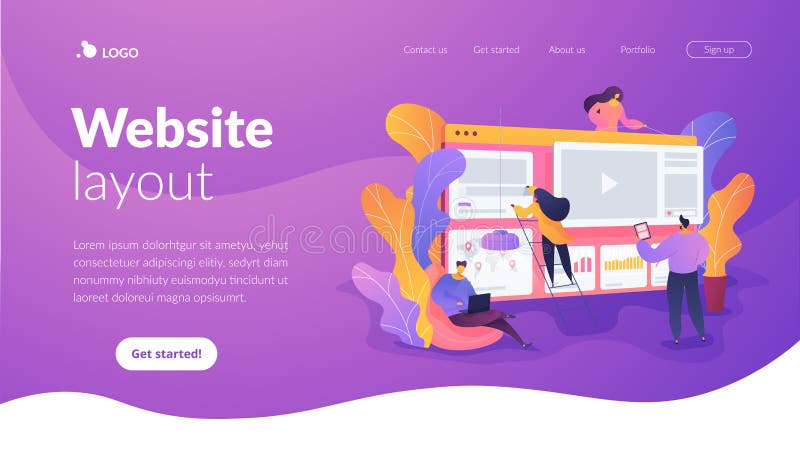 LOGO

Contact us Get started About us Portfolio Sign up

Website
layout

Lorem ipsum dolorhtgur sit ametyu, yehut consectetuer adipiscingi elitiy, sedyrt diam nonummy nibhiuty euismodyu tincidunt ut laoreet doloreui magna opsisumrt.

Get started!

dreamstime