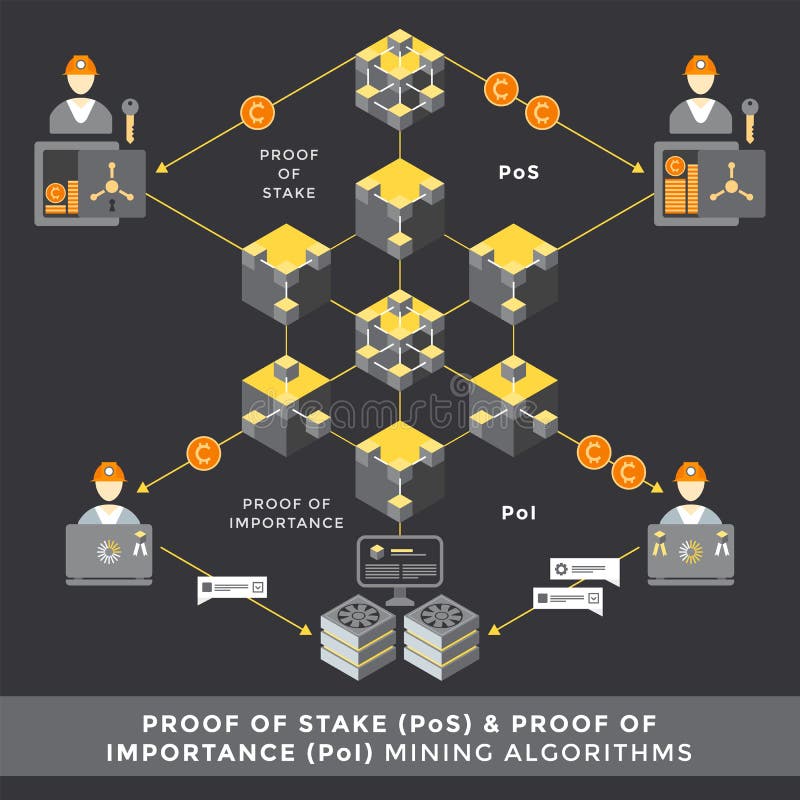 PROOF OF STAKE

PoS

dreamstime

PROOF OF IMPORTANCE

PoI

PROOF OF STAKE (PoS) & PROOF OF IMPORTANCE (PoI) MINING ALGORITHMS