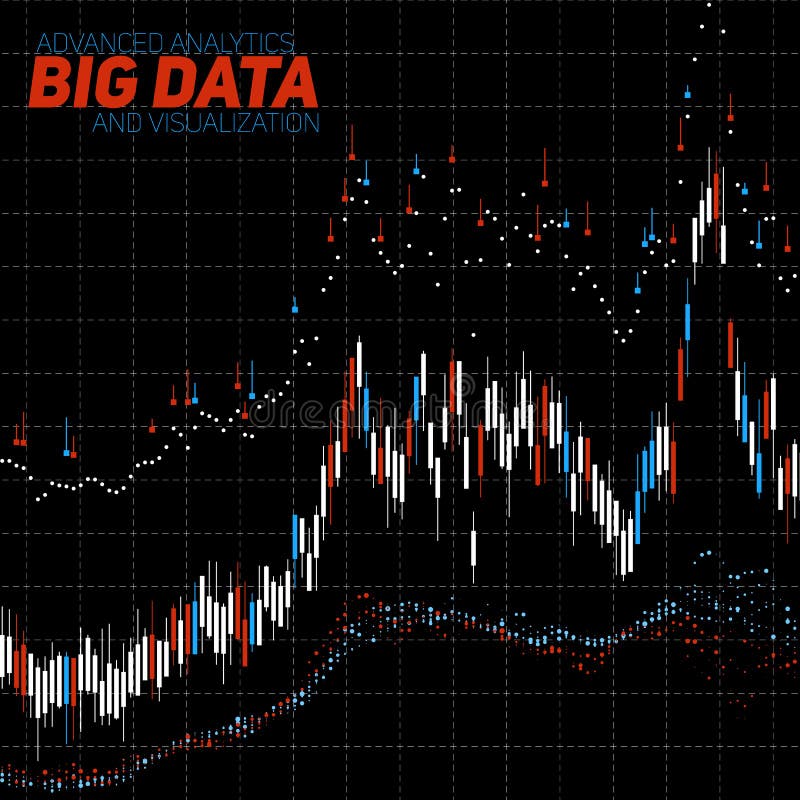 ADVANCED ANALYTICS
BIG DATA
AND VISUALIZATION

dreamstime