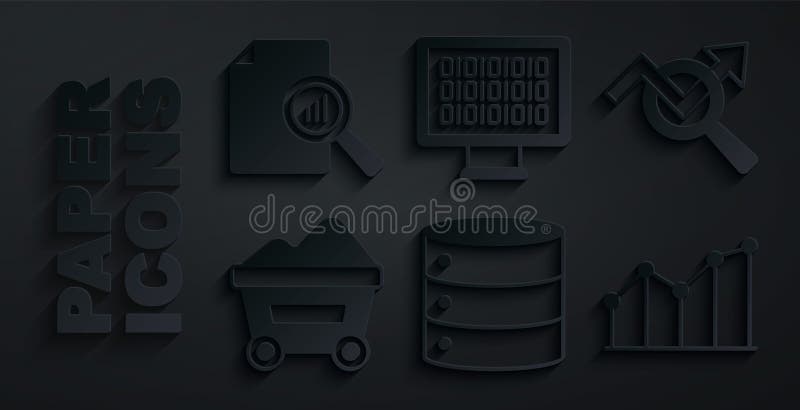 PAPER ICONS

0101010101
0101010101
0101010101

dreamstime