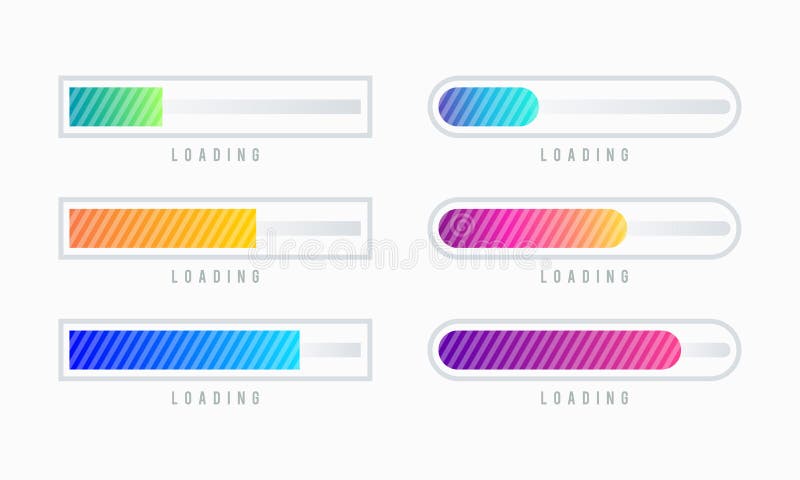 LOADING

LOADING

LOADING

LOADING

LOADING

LOADING

dreamstime