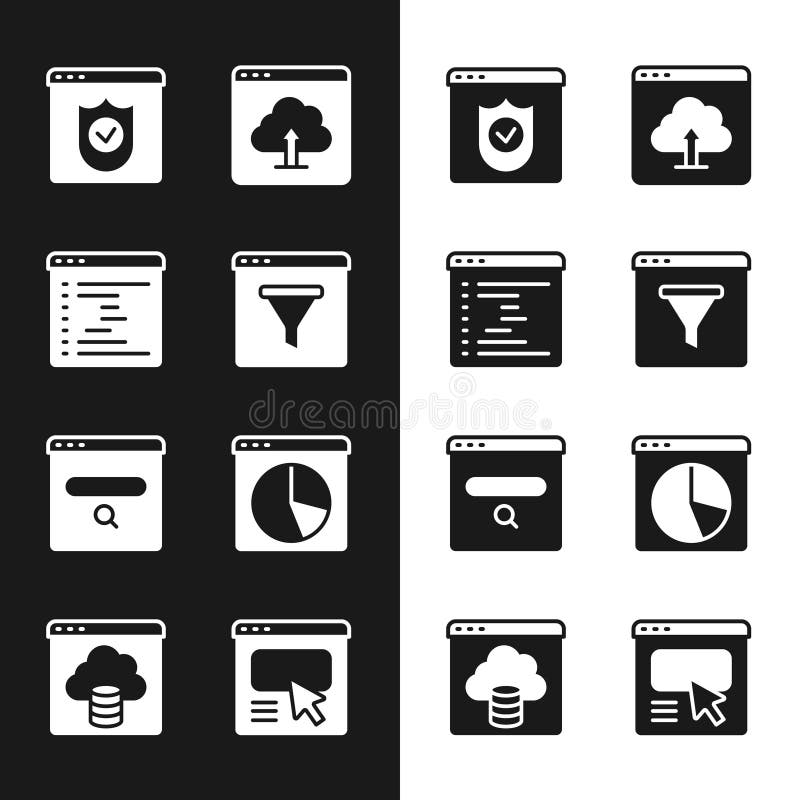 dreamstime