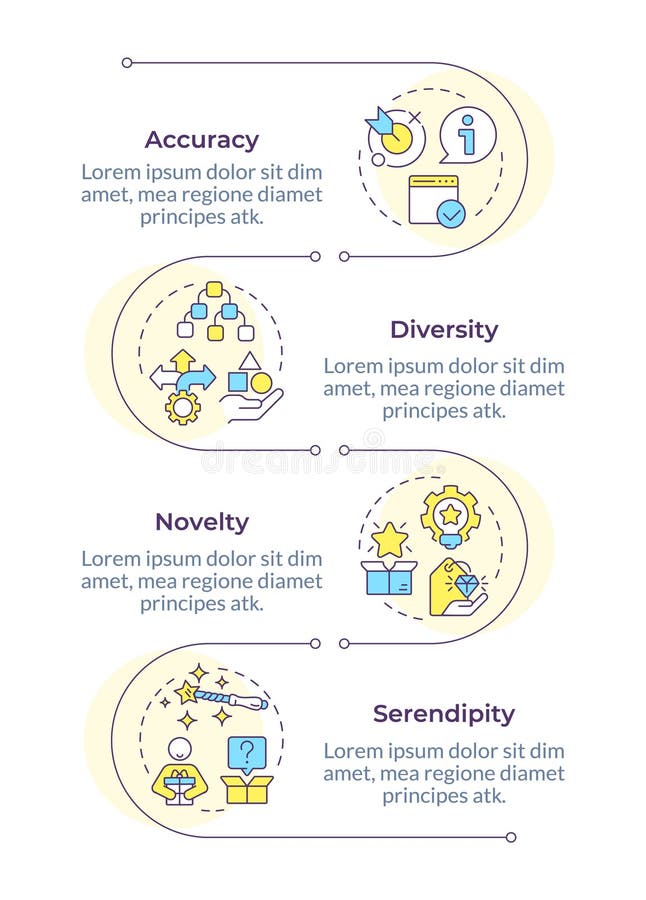 Accuracy
Lorem ipsum dolor sit dim amet, mea regione diamet principes atk.

Diversity
Lorem ipsum dolor sit dim amet, mea regione diamet principes atk.

dreamstime

Novelty
Lorem ipsum dolor sit dim amet, mea regione diamet principes atk.

Serendipity
Lorem ipsum dolor sit dim amet, mea regione diamet principes atk.