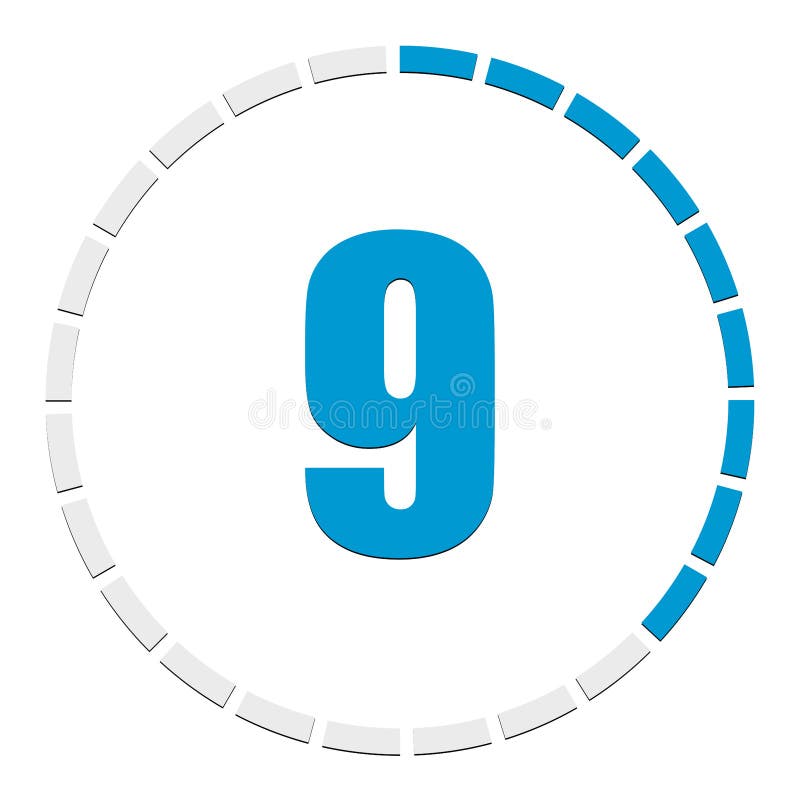 9

dreamstime