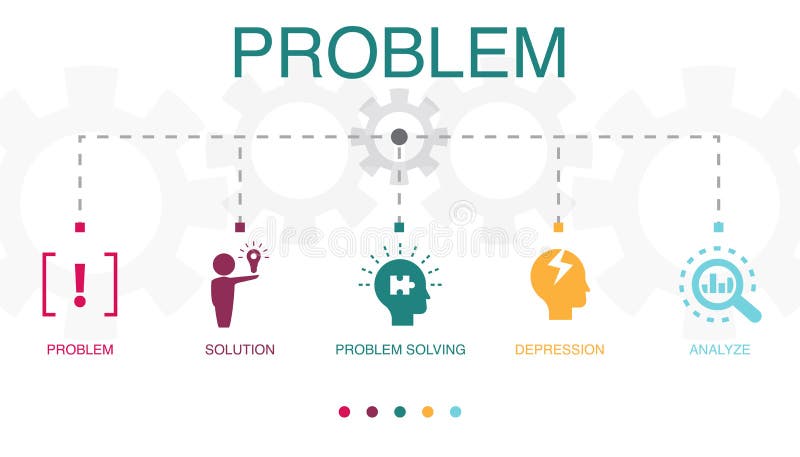 PROBLEM

dreamstime

PROBLEM

SOLUTION

PROBLEM SOLVING

DEPRESSION

ANALYZE