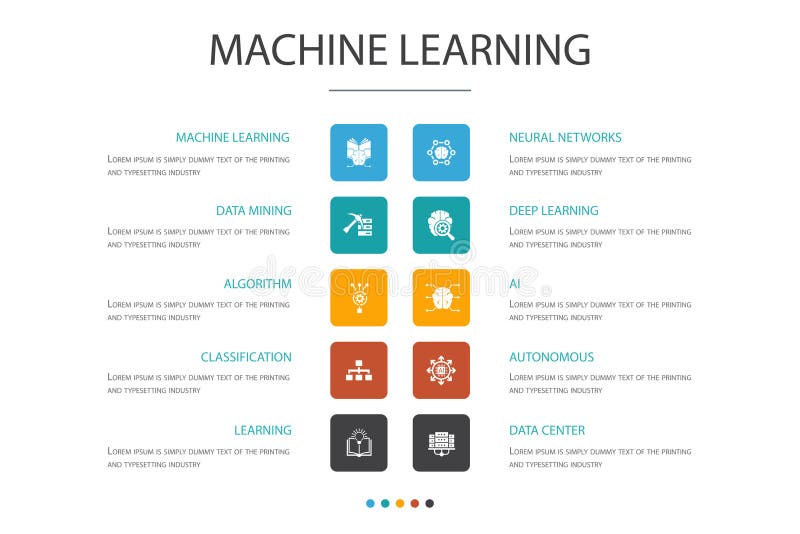 MACHINE LEARNING

MACHINE LEARNING
LOREM IPSUM IS SIMPLY DUMMY TEXT OF THE PRINTING AND TYPESETTING INDUSTRY

DATA MINING
LOREM IPSUM IS SIMPLY DUMMY TEXT OF THE PRINTING AND TYPESETTING INDUSTRY

ALGORITHM
LOREM IPSUM IS SIMPLY DUMMY TEXT OF THE PRINTING AND TYPESETTING INDUSTRY

CLASSIFICATION
LOREM IPSUM IS SIMPLY DUMMY TEXT OF THE PRINTING AND TYPESETTING INDUSTRY

LEARNING
LOREM IPSUM IS SIMPLY DUMMY TEXT OF THE PRINTING AND TYPESETTING INDUSTRY

NEURAL NETWORKS
LOREM IPSUM IS SIMPLY DUMMY TEXT OF THE PRINTING AND TYPESETTING INDUSTRY

DEEP LEARNING
LOREM IPSUM IS SIMPLY DUMMY TEXT OF THE PRINTING AND TYPESETTING INDUSTRY

AI
LOREM IPSUM IS SIMPLY DUMMY TEXT OF THE PRINTING AND TYPESETTING INDUSTRY

AUTONOMOUS
LOREM IPSUM IS SIMPLY DUMMY TEXT OF THE PRINTING AND TYPESETTING INDUSTRY

DATA CENTER
LOREM IPSUM IS SIMPLY DUMMY TEXT OF THE PRINTING AND TYPESETTING INDUSTRY

dreamstime