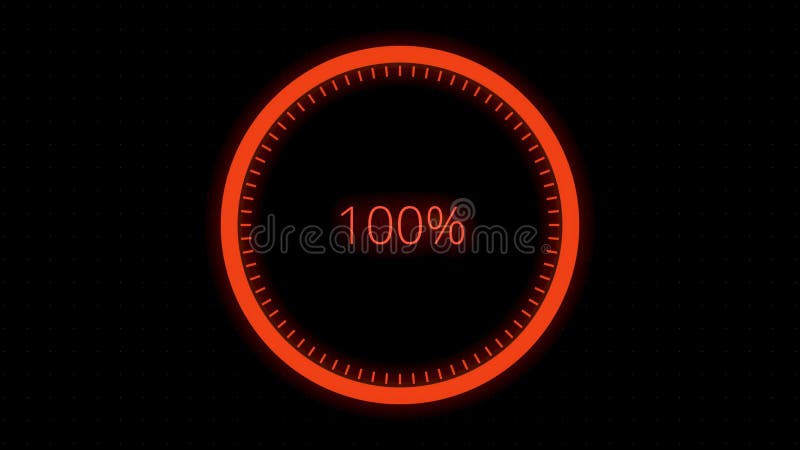 100%

dreamstime