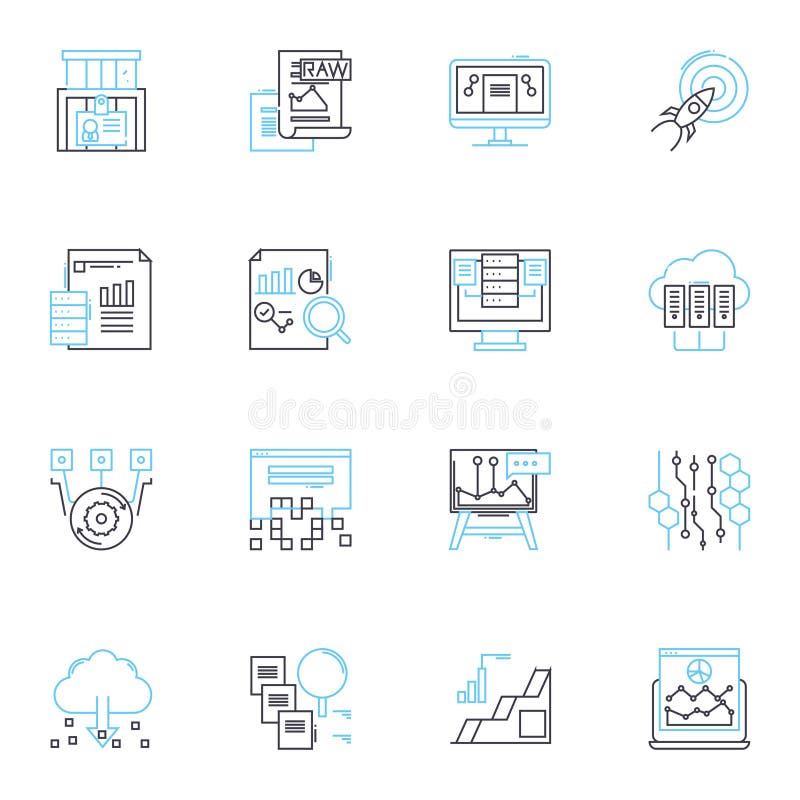 RAW

dreamstime