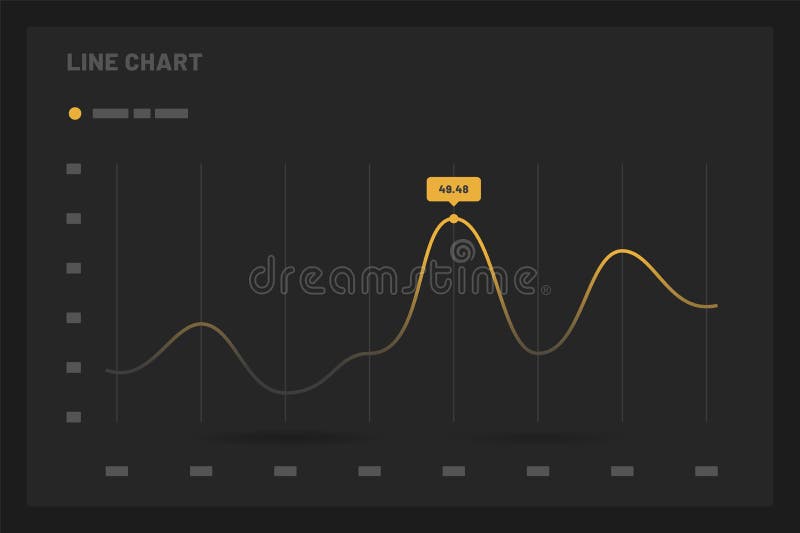 LINE CHART

49.48

dreamstime