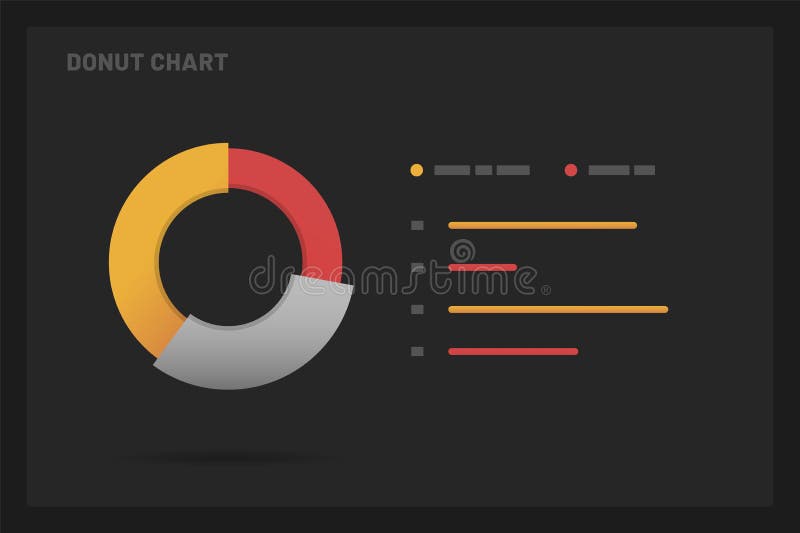 DONUT CHART

dreamstime