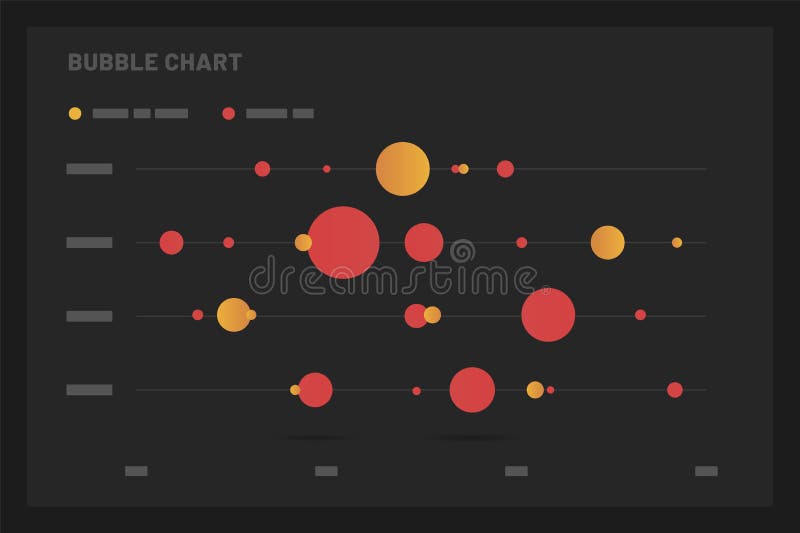 BUBBLE CHART

dreamstime